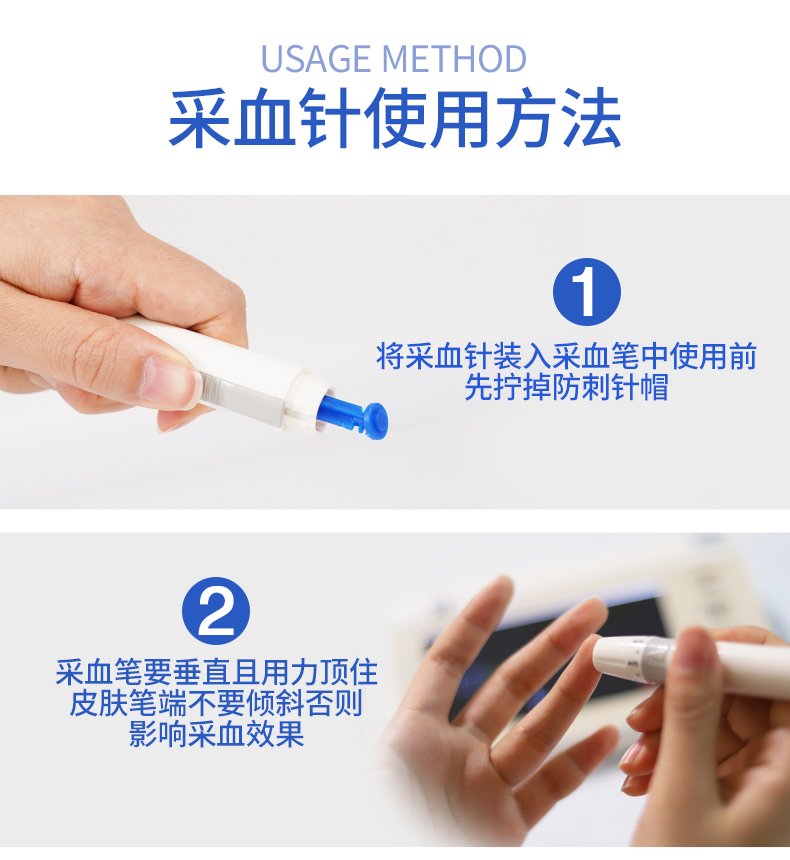 USAGE METHOD
采血针使用方法

1
将采血针装入采血笔中使用前先拧掉防刺针帽

2
采血笔要垂直且用力顶住皮肤笔端不要倾斜否则影响采血效果