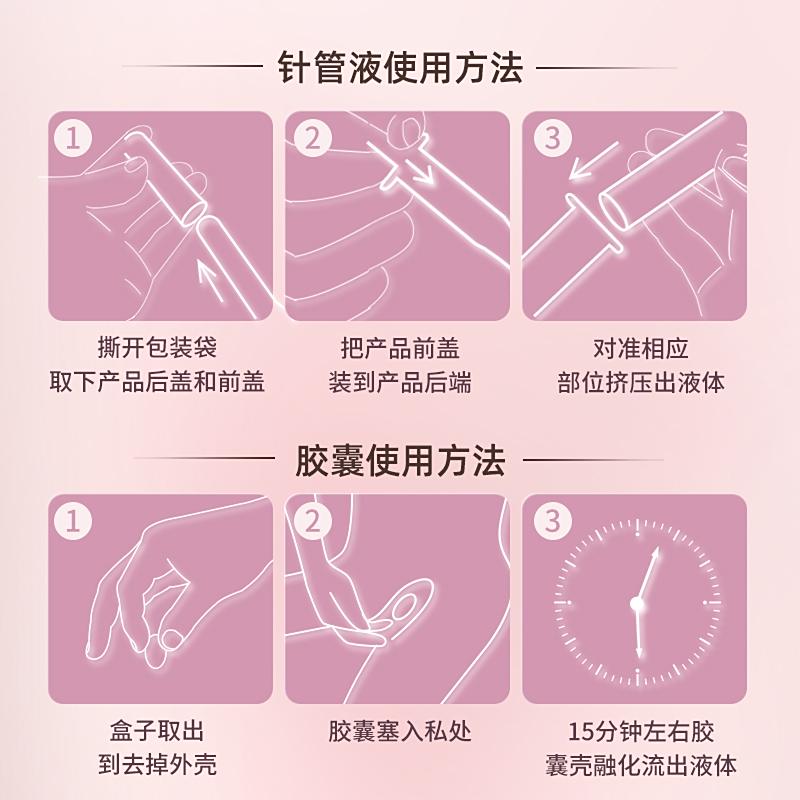 针管液使用方法

1
撕开包装袋
取下产品后盖和前盖

2
把产品前盖
装到产品后端

3
对准相应
部位挤压出液体

胶囊使用方法

1
盒子取出
到去掉外壳

2
胶囊塞入私处

3
15分钟左右胶
囊壳融化流出液体