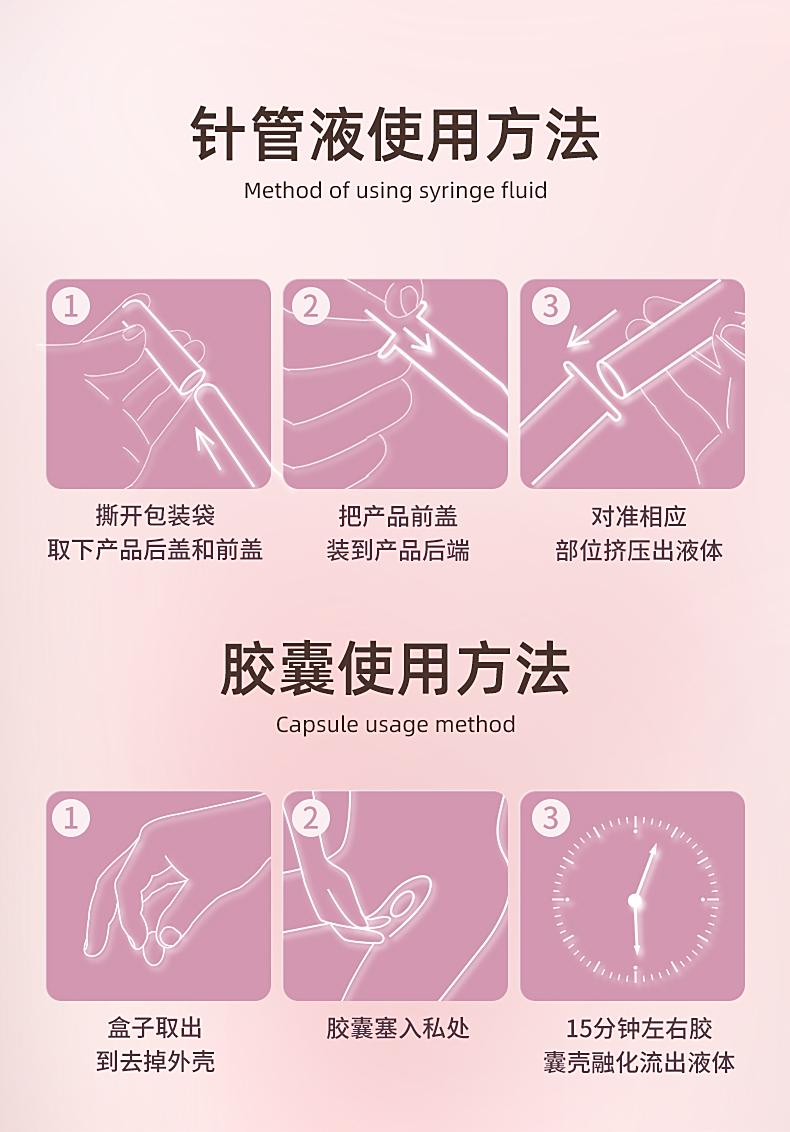 针管液使用方法

Method of using syringe fluid

1

撕开包装袋
取下产品后盖和前盖

2

把产品前盖
装到产品后端

3

对准相应
部位挤压出液体

胶囊使用方法

Capsule usage method

1

盒子取出
到去掉外壳

2

胶囊塞入私处

3

15分钟左右胶
囊壳融化流出液体