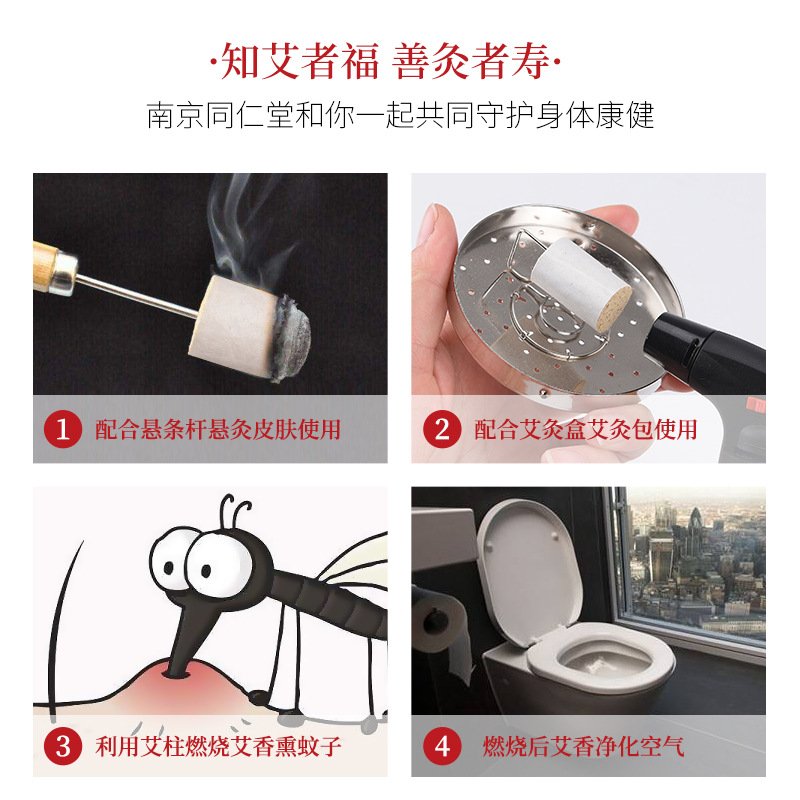 ·知艾者福 善灸者寿·

南京同仁堂和你一起共同守护身体康健

1 配合悬条杆悬灸皮肤使用

2 配合艾灸盒艾灸包使用

3 利用艾柱燃烧艾香熏蚊子

4 燃烧后艾香净化空气