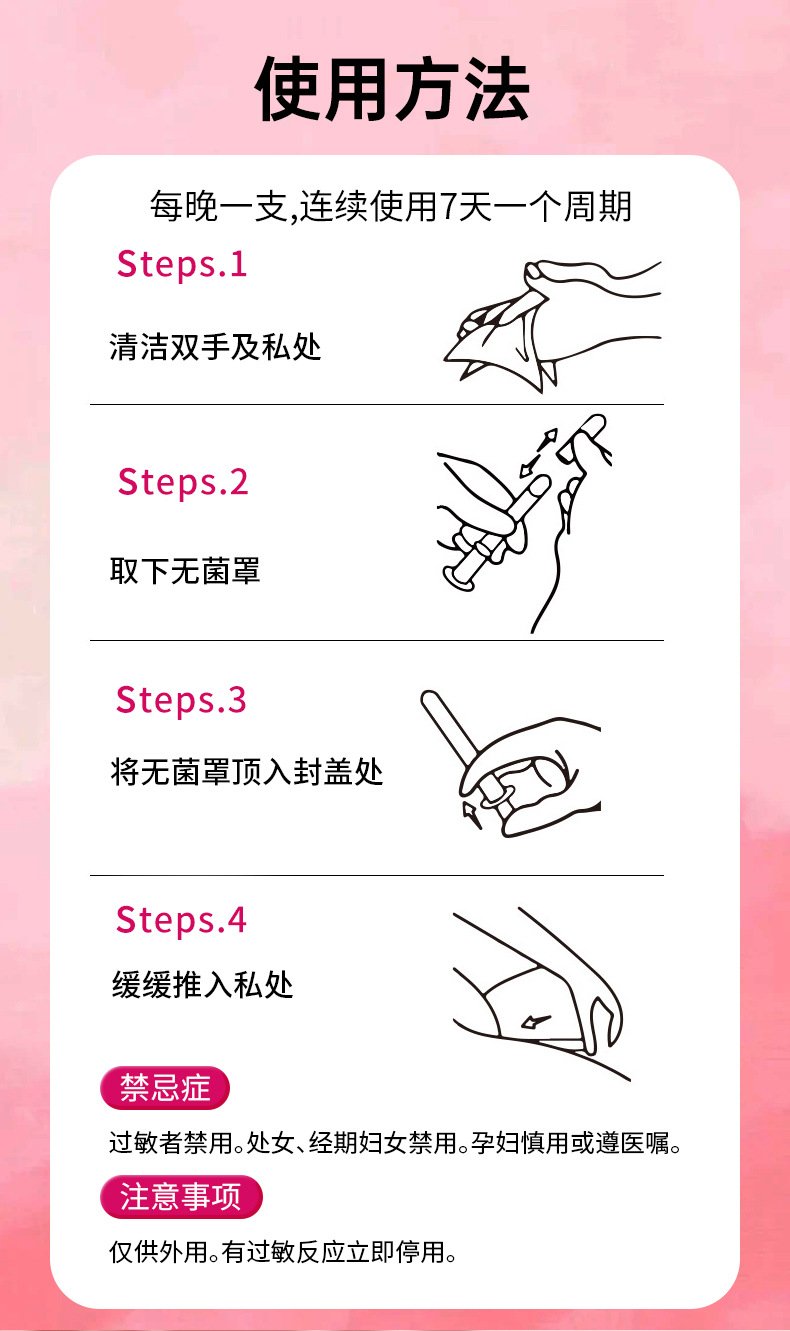 使用方法

每晚一支,连续使用7天一个周期

Steps.1

清洁双手及私处

Steps.2

取下无菌罩

Steps.3

将无菌罩顶入封盖处

Steps.4

缓缓推入私处

禁忌症

过敏者禁用。处女、经期妇女禁用。孕妇慎用或遵医嘱。

注意事项

仅供外用。有过敏反应立即停用。