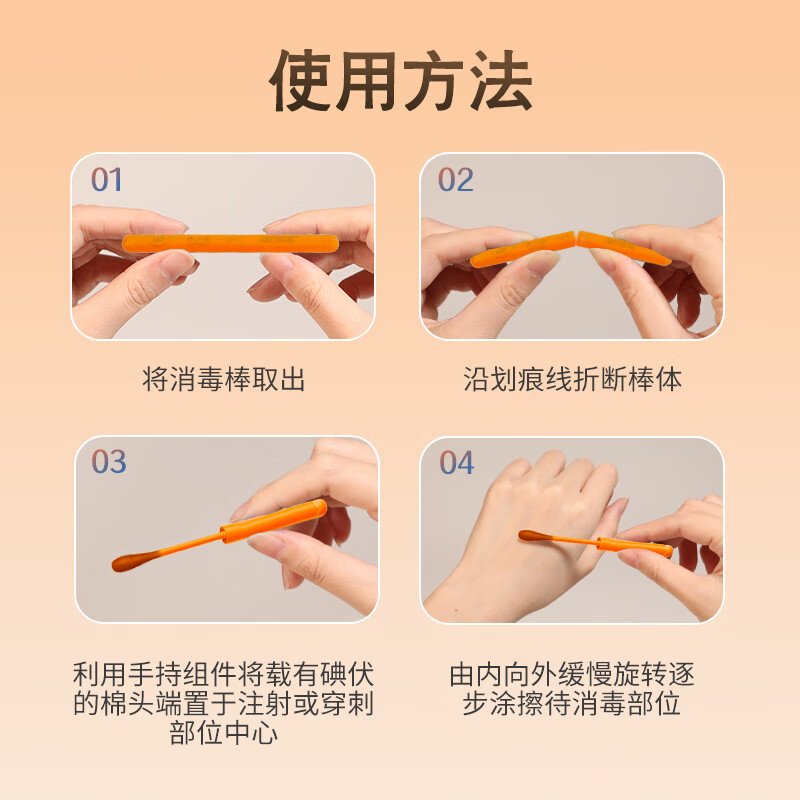 使用方法

01

将消毒棒取出

02

沿划痕线折断棒体

03

利用手持组件将载有碘伏的棉头端置于注射或穿刺部位中心

04

由内向外缓慢旋转逐步涂擦待消毒部位