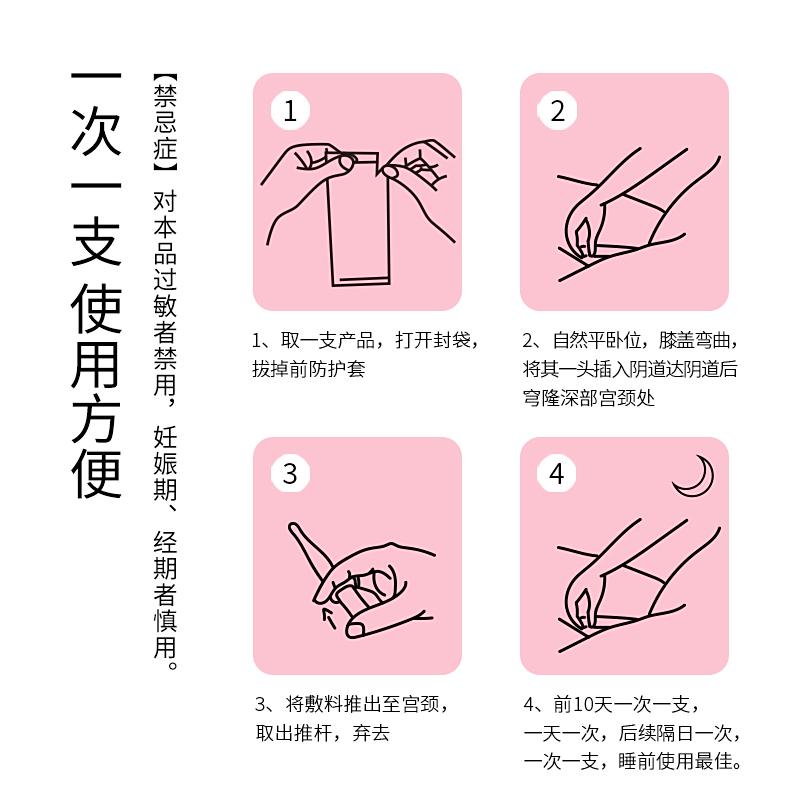 一次一支使用方便

【禁忌症】对本品过敏者禁用，妊娠期、经期者慎用。

1

1、取一支产品，打开封袋，拔掉前防护套

2

2、自然平卧位，膝盖弯曲，将其一头插入阴道达阴道后穹隆深部宫颈处

3

3、将敷料推出至宫颈，取出推杆，弃去

4

4、前10天一次一支，一天一次，后续隔日一次，一次一支，睡前使用最佳。