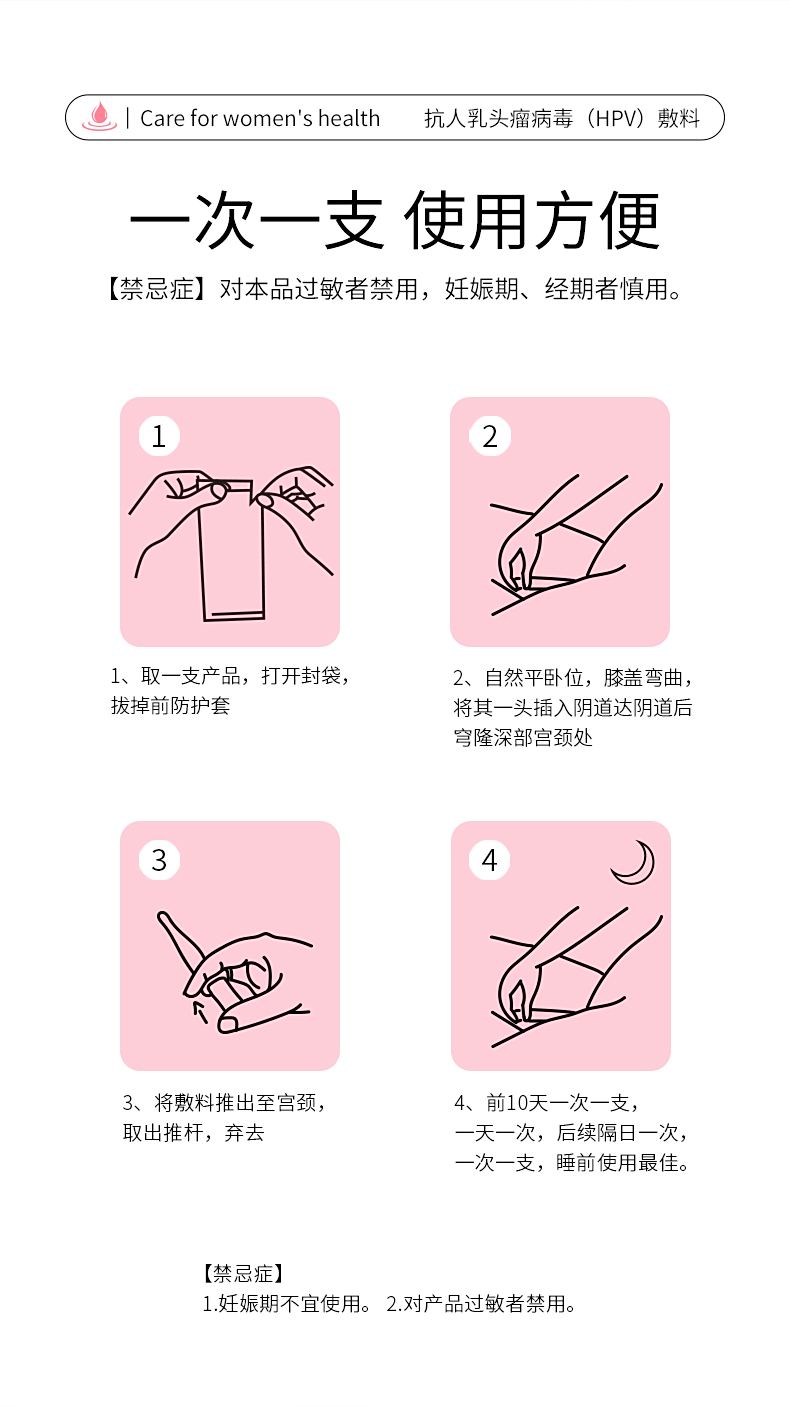 | Care for women's health　抗人乳头瘤病毒（HPV）敷料

一次一支 使用方便

【禁忌症】对本品过敏者禁用，妊娠期、经期者慎用。

1

1、取一支产品，打开封袋，拔掉前防护套

2

2、自然平卧位，膝盖弯曲，将其一头插入阴道达阴道后穹隆深部宫颈处

3

3、将敷料推出至宫颈，取出推杆，弃去

4

4、前10天一次一支，一天一次，后续隔日一次，一次一支，睡前使用最佳。

【禁忌症】
1.妊娠期不宜使用。 2.对产品过敏者禁用。