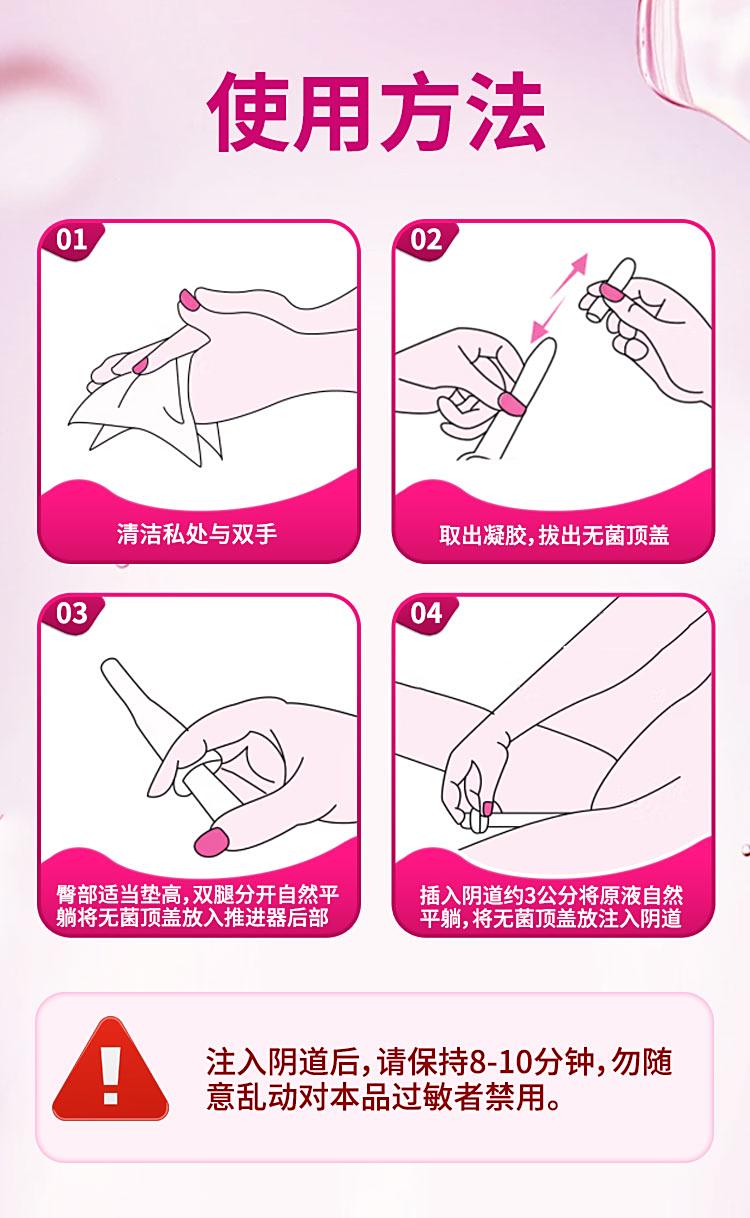 使用方法

01
清洁私处与双手

02
取出凝胶，拔出无菌顶盖

03
臀部适当垫高，双腿分开自然平躺将无菌顶盖放入推进器后部

04
插入阴道约3公分将原液自然平躺，将无菌顶盖放注入阴道

!
注入阴道后，请保持8-10分钟，勿随意乱动对本品过敏者禁用。