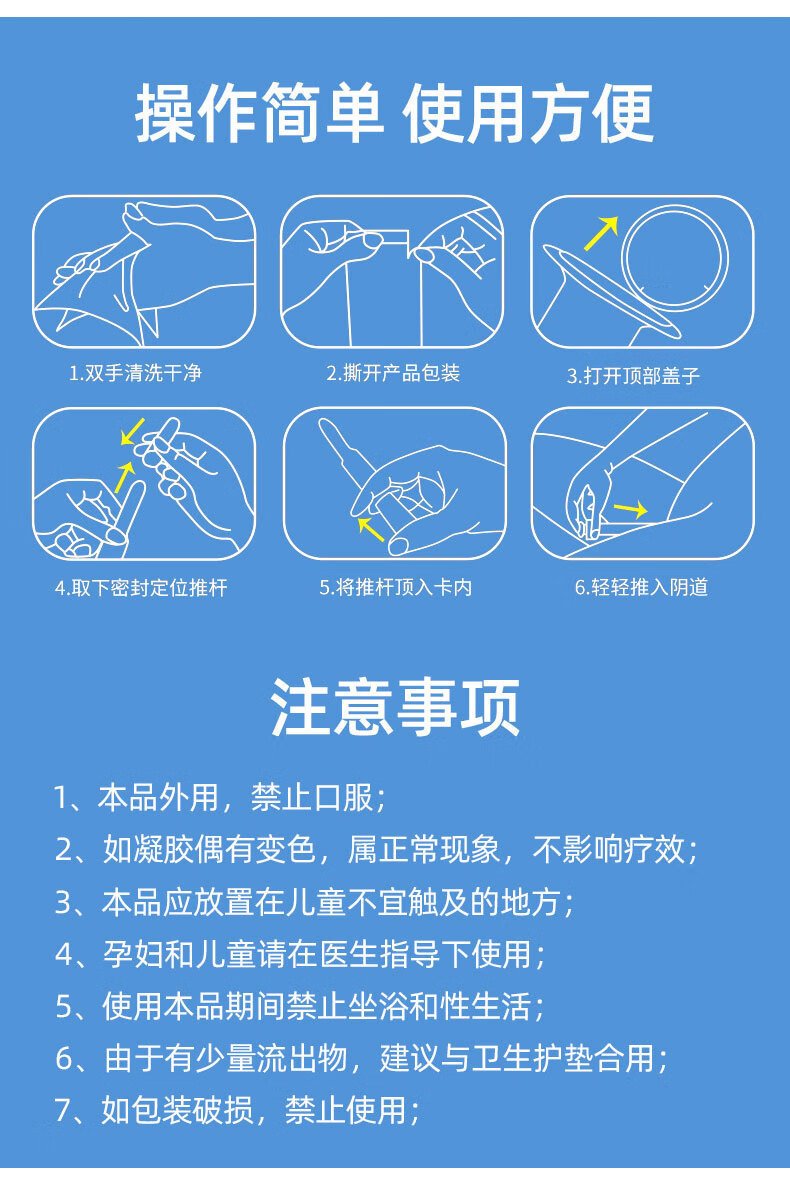 操作简单 使用方便

1.双手清洗干净

2.撕开产品包装

3.打开顶部盖子

4.取下密封定位推杆

5.将推杆顶入卡内

6.轻轻推入阴道

注意事项

1、本品外用，禁止口服；

2、如凝胶偶有变色，属正常现象，不影响疗效；

3、本品应放置在儿童不宜触及的地方；

4、孕妇和儿童请在医生指导下使用；

5、使用本品期间禁止坐浴和性生活；

6、由于有少量流出物，建议与卫生护垫合用；

7、如包装破损，禁止使用；