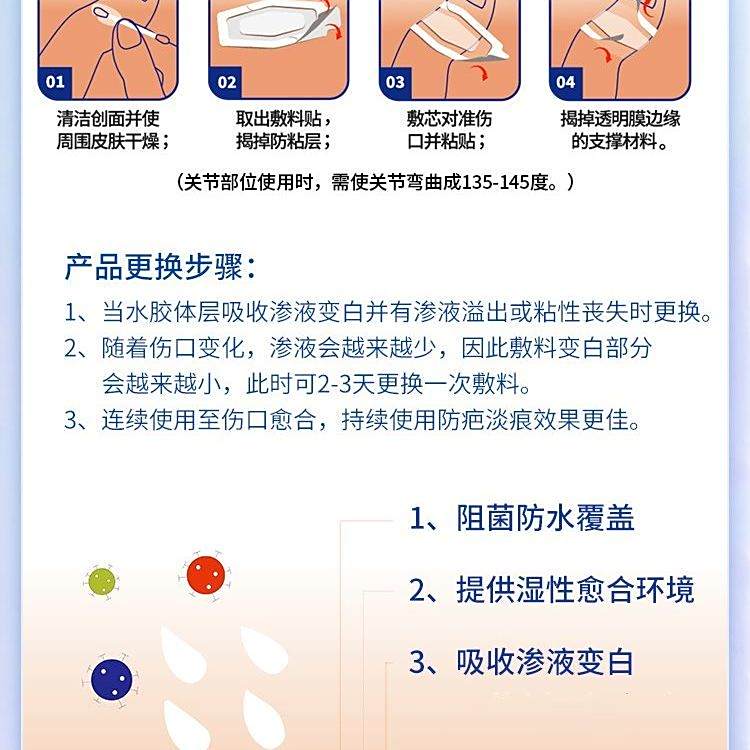 01
清洁创面并使周围皮肤干燥；

02
取出敷料贴，揭掉防粘层；

03
敷芯对准伤口并粘贴；

04
揭掉透明膜边缘的支撑材料。

（关节部位使用时，需使关节弯曲成135-145度。）

产品更换步骤：

1、当水胶体层吸收渗液变白并有渗液溢出或粘性丧失时更换。

2、随着伤口变化，渗液会越来越少，因此敷料变白部分会越来越小，此时可2-3天更换一次敷料。

3、连续使用至伤口愈合，持续使用防疤淡痕效果更佳。

1、阻菌防水覆盖

2、提供湿性愈合环境

3、吸收渗液变白