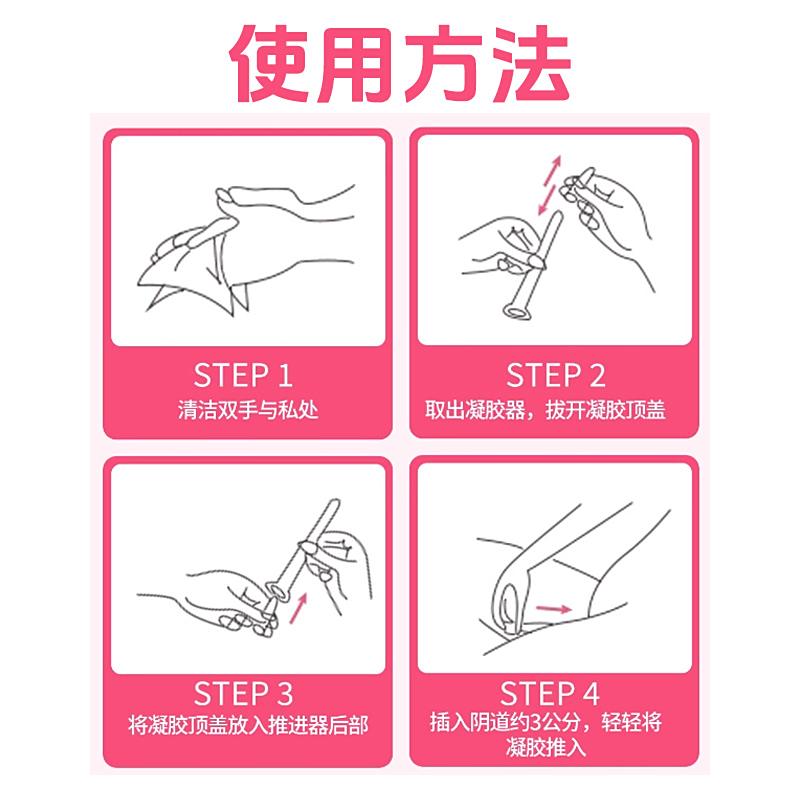 使用方法

STEP 1
清洁双手与私处

STEP 2
取出凝胶器，拔开凝胶顶盖

STEP 3
将凝胶顶盖放入推进器后部

STEP 4
插入阴道约3公分，轻轻将凝胶推入