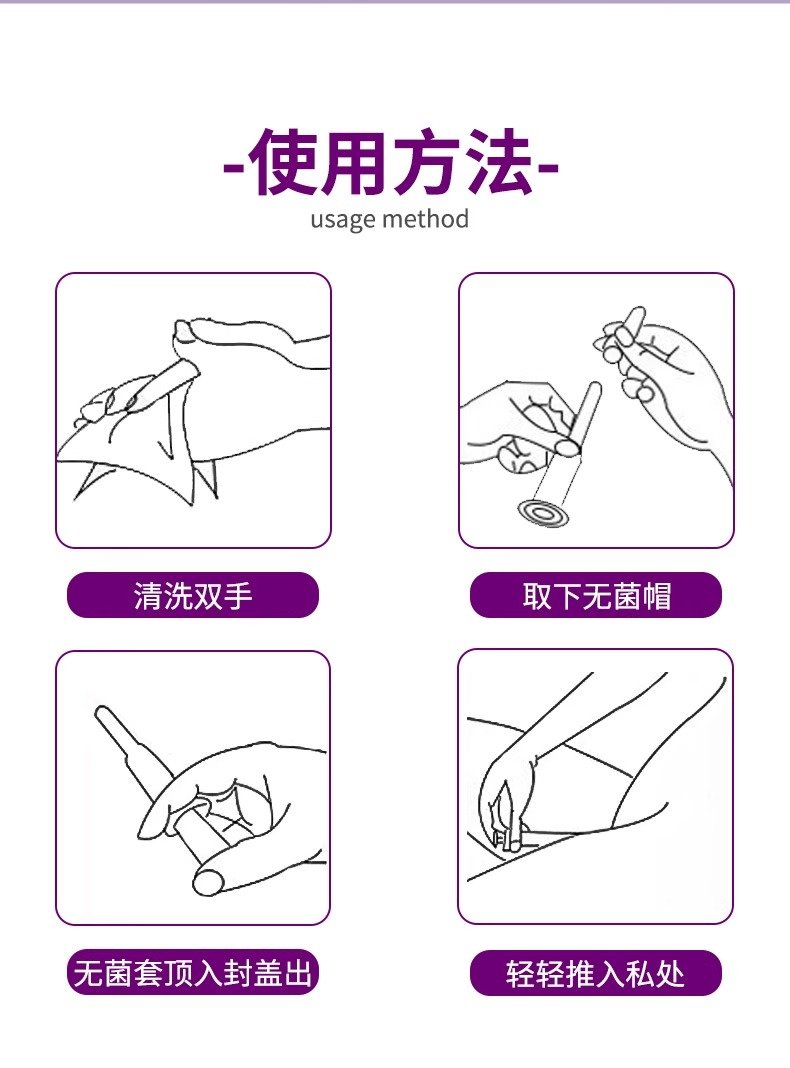 -使用方法-
usage method

清洗双手

取下无菌帽

无菌套顶入封盖出

轻轻推入私处