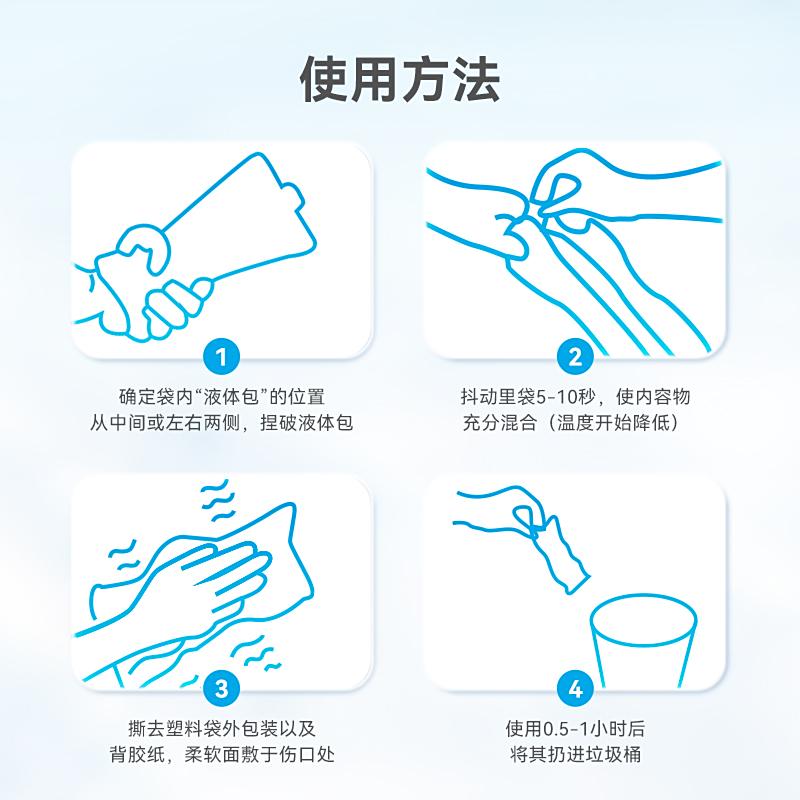 使用方法

1
确定袋内“液体包”的位置
从中间或左右两侧，捏破液体包

2
抖动里袋5-10秒，使内容物
充分混合（温度开始降低）

3
撕去塑料袋外包装以及
背胶纸，柔软面敷于伤口处

4
使用0.5-1小时后
将其扔进垃圾桶