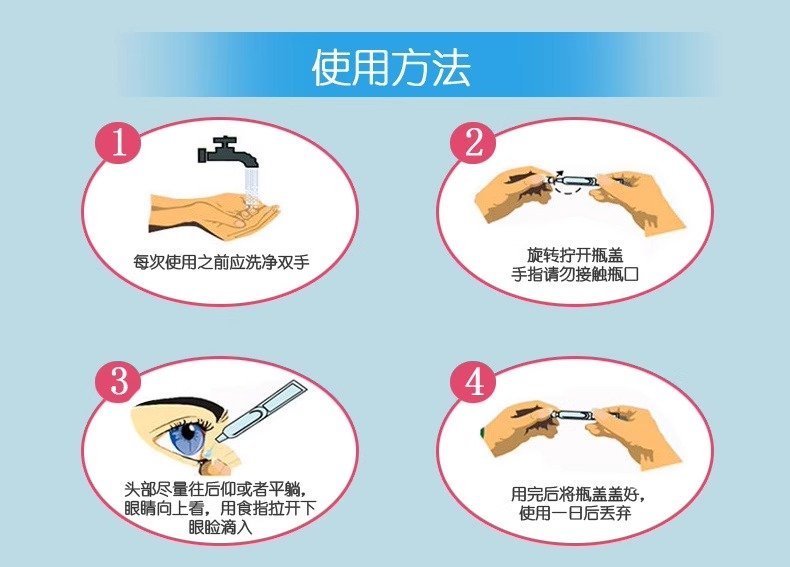 使用方法

1
每次使用之前应洗净双手

2
旋转拧开瓶盖
手指请勿接触瓶口

3
头部尽量往后仰或者平躺，眼睛向上看，用食指拉开下眼睑滴入

4
用完后将瓶盖盖好，使用一日后丢弃