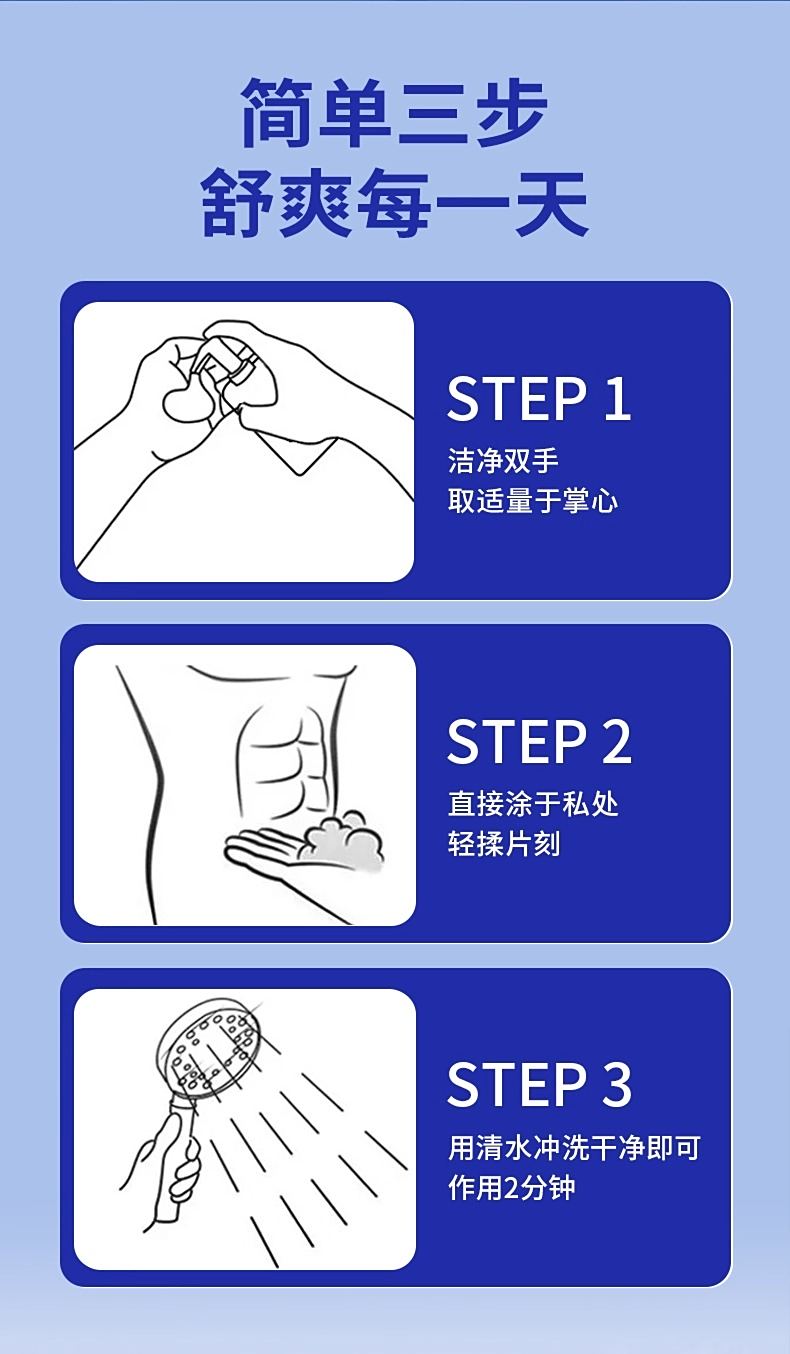 简单三步
舒爽每一天

STEP 1
洁净双手
取适量于掌心

STEP 2
直接涂于私处
轻揉片刻

STEP 3
用清水冲洗干净即可
作用2分钟