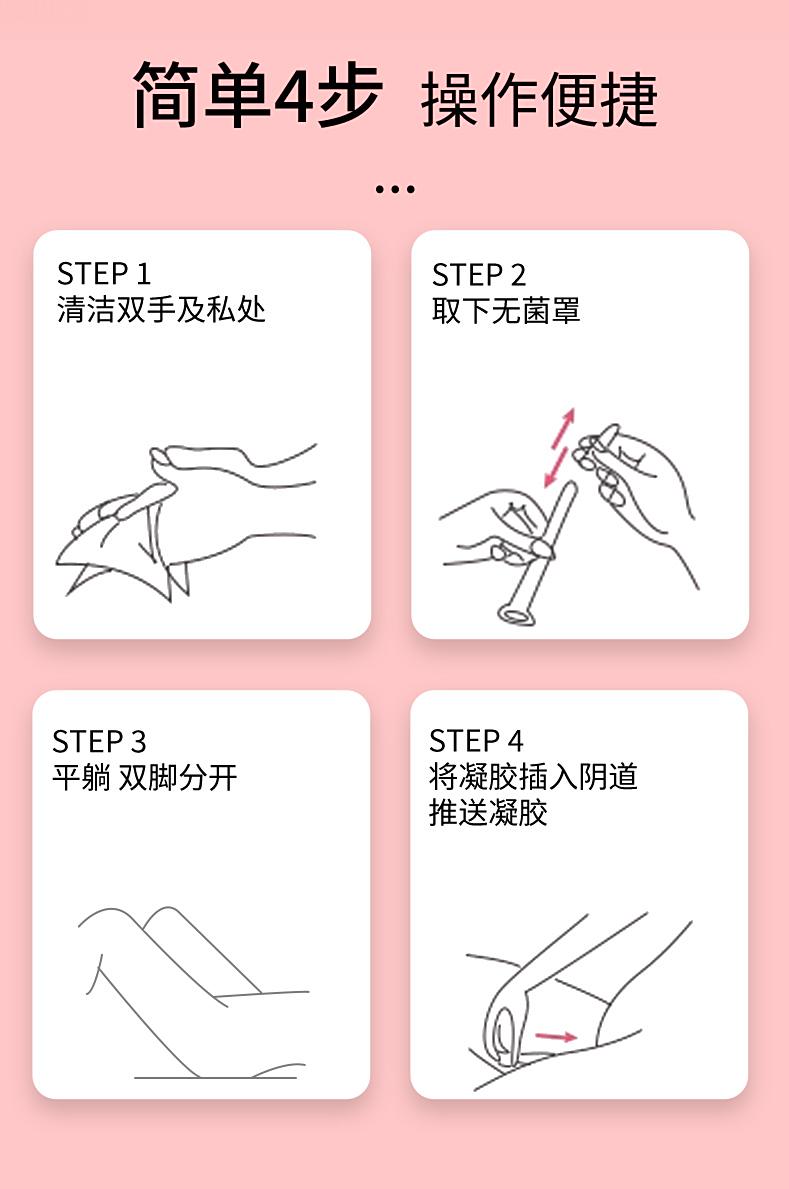 简单4步 操作便捷

...

STEP 1
清洁双手及私处

STEP 2
取下无菌罩

STEP 3
平躺 双脚分开

STEP 4
将凝胶插入阴道
推送凝胶