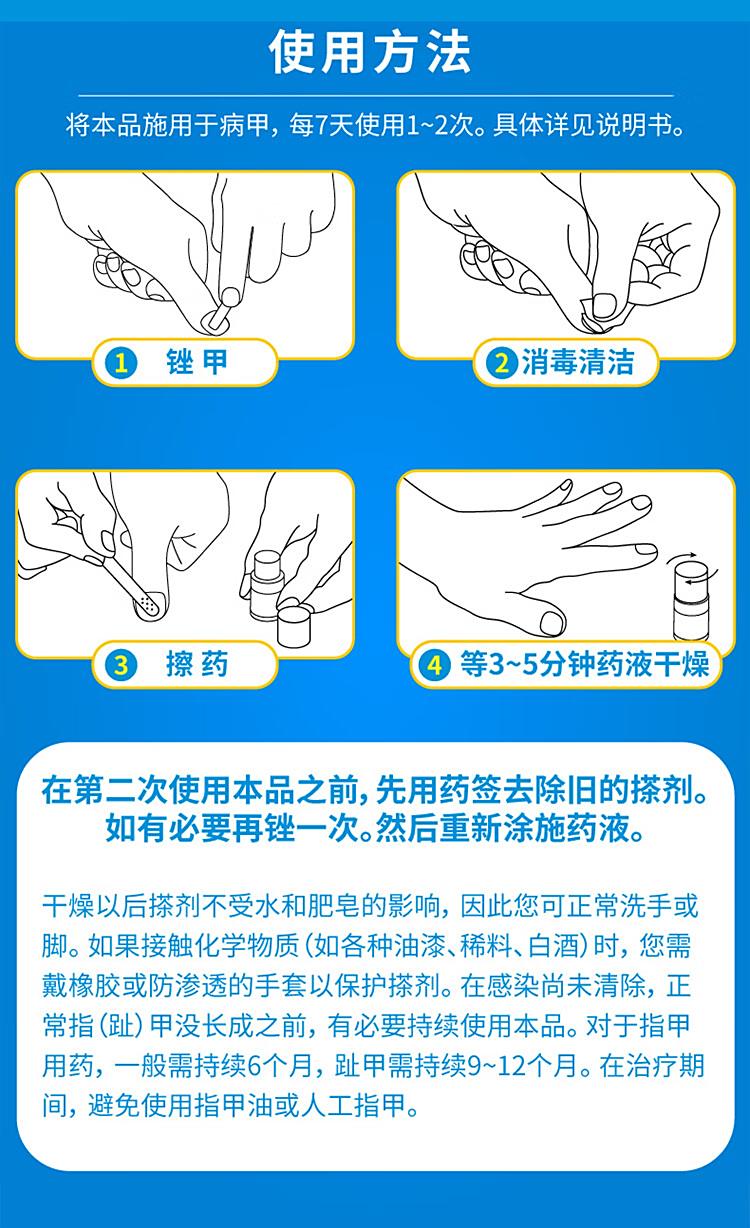 使用方法

将本品施用于病甲，每7天使用1~2次。具体详见说明书。

1 锉甲

2 消毒清洁

3 擦药

4 等3~5分钟药液干燥

在第二次使用本品之前，先用药签去除旧的搽剂。如有必要再锉一次。然后重新涂施药液。

干燥以后搽剂不受水和肥皂的影响，因此您可正常洗手或脚。如果接触化学物质（如各种油漆、稀料、白酒）时，您需戴橡胶或防渗透的手套以保护搽剂。在感染尚未清除，正常指（趾）甲没长成之前，有必要持续使用本品。对于指甲用药，一般需持续6个月，趾甲需持续9~12个月。在治疗期间，避免使用指甲油或人工指甲。