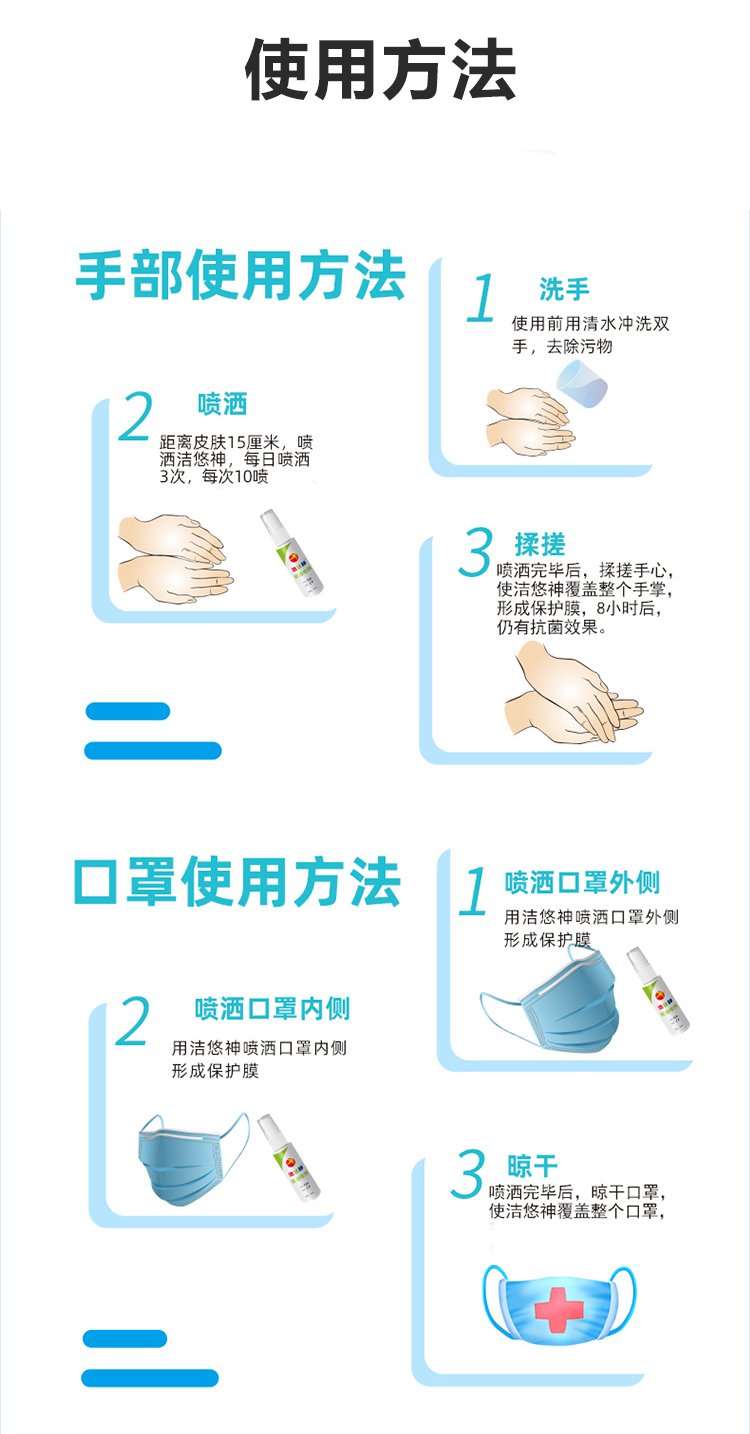 使用方法

手部使用方法

1 洗手
使用前用清水冲洗双手，去除污物

2 喷洒
距离皮肤15厘米，喷洒洁悠神，每日喷洒3次，每次10喷

3 揉搓
喷洒完毕后，揉搓手心，使洁悠神覆盖整个手掌，形成保护膜，8小时后，仍有抗菌效果。

口罩使用方法

1 喷洒口罩外侧
用洁悠神喷洒口罩外侧形成保护膜

2 喷洒口罩内侧
用洁悠神喷洒口罩内侧形成保护膜

3 晾干
喷洒完毕后，晾干口罩，使洁悠神覆盖整个口罩，