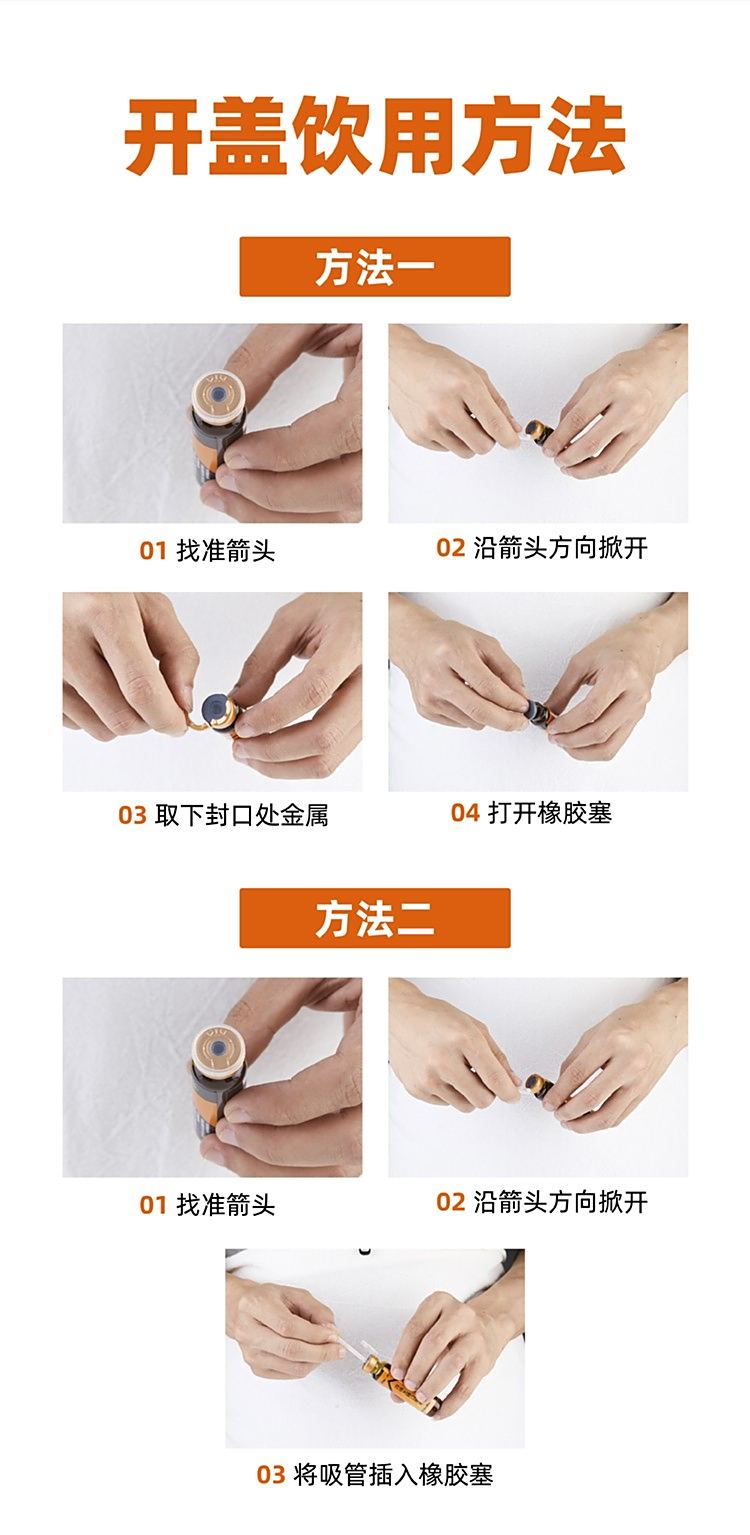 开盖饮用方法

方法一

01 找准箭头

02 沿箭头方向掀开

03 取下封口处金属

04 打开橡胶塞

方法二

01 找准箭头

02 沿箭头方向掀开

03 将吸管插入橡胶塞