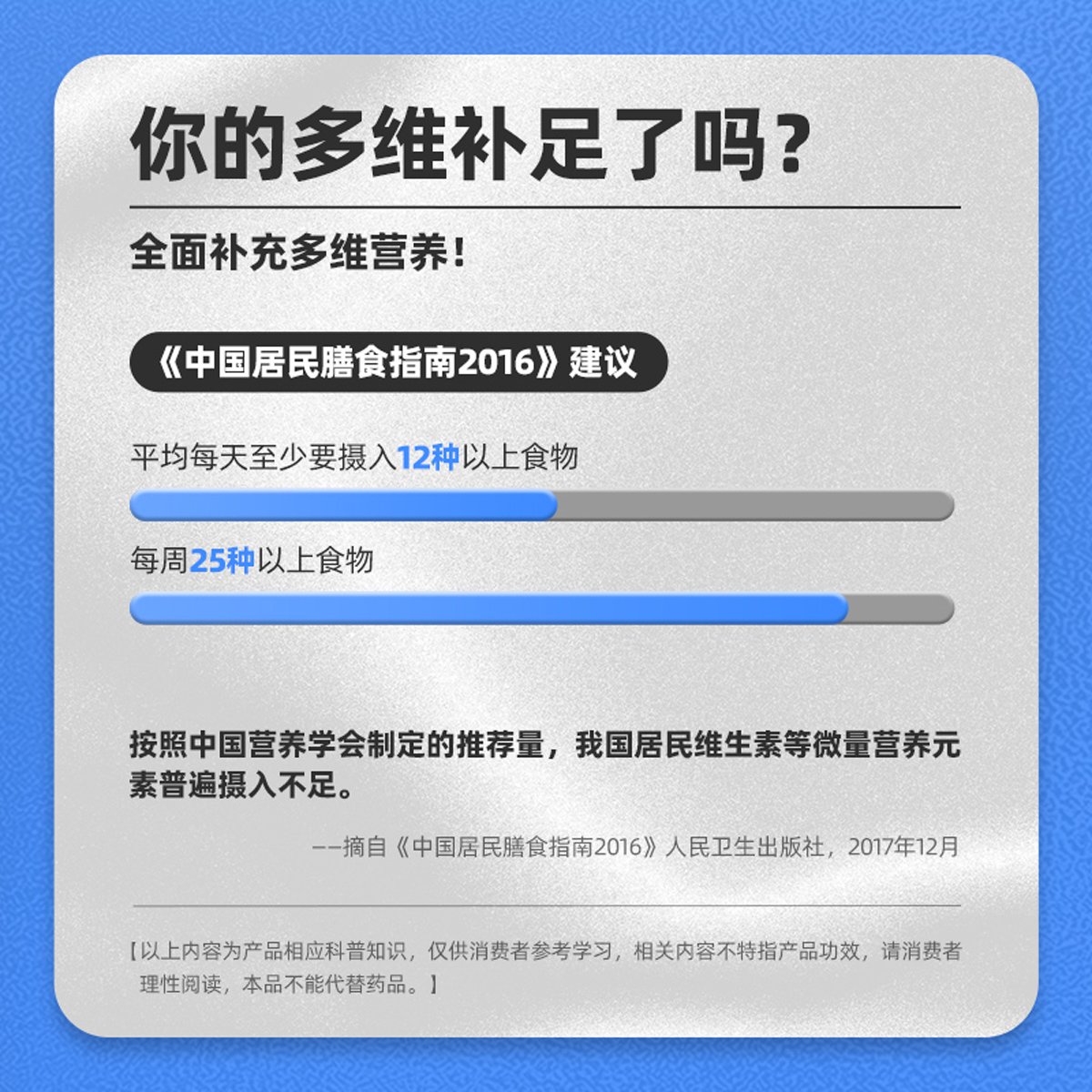 你的多维补足了吗？

全面补充多维营养！

《中国居民膳食指南2016》建议

平均每天至少要摄入12种以上食物

每周25种以上食物

按照中国营养学会制定的推荐量，我国居民维生素等微量营养元素普遍摄入不足。

——摘自《中国居民膳食指南2016》人民卫生出版社，2017年12月

【以上内容为产品相应科普知识，仅供消费者参考学习，相关内容不特指产品功效，请消费者理性阅读，本品不能代替药品。】