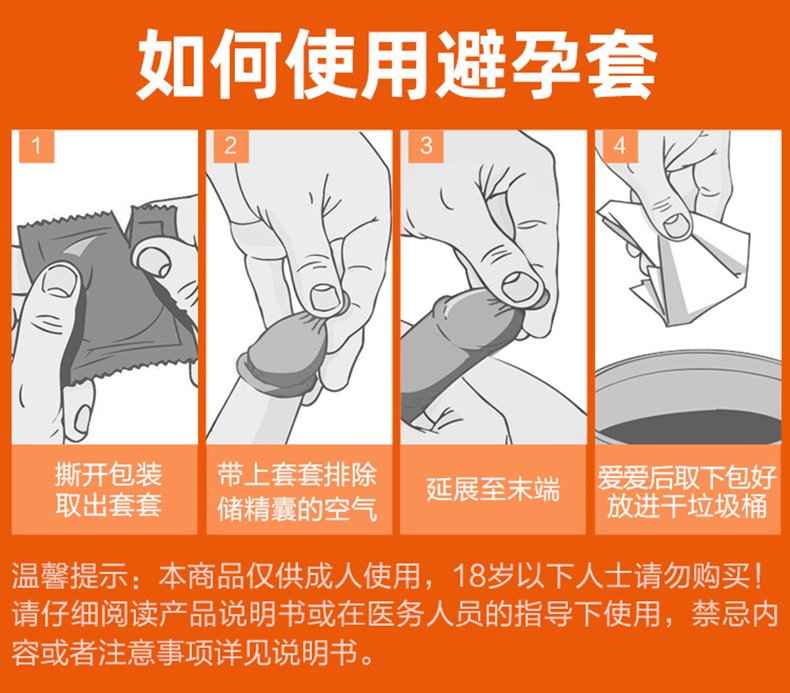 如何使用避孕套

1

撕开包装
取出套套

2

带上套套排除
储精囊的空气

3

延展至末端

4

爱爱后取下包好
放进干垃圾桶

温馨提示：本商品仅供成人使用，18岁以下人士请勿购买！请仔细阅读产品说明书或在医务人员的指导下使用，禁忌内容或者注意事项详见说明书。