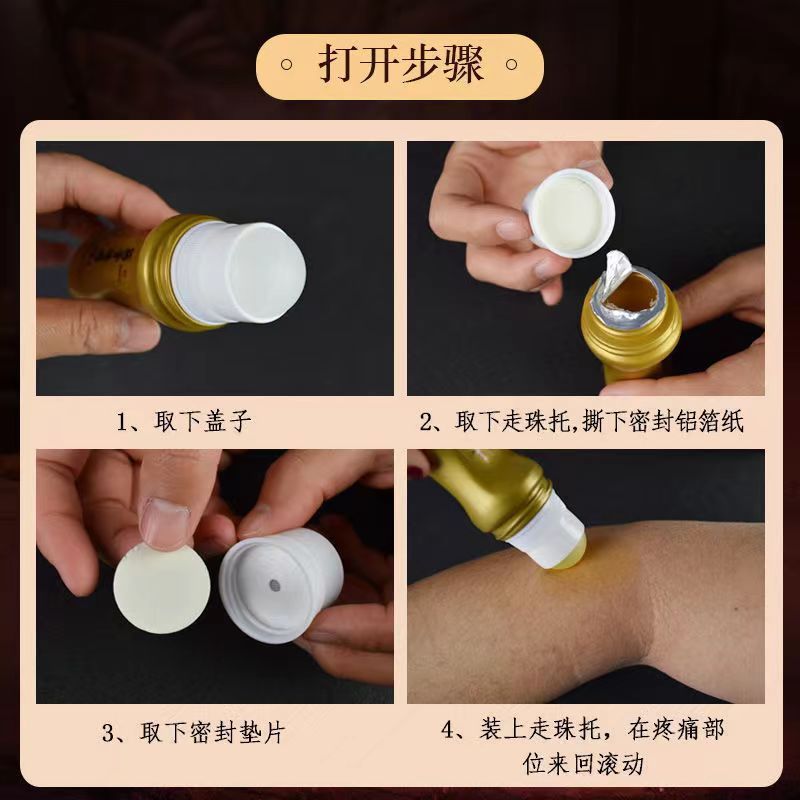 打开步骤

1、取下盖子

2、取下走珠托,撕下密封铝箔纸

3、取下密封垫片

4、装上走珠托，在疼痛部位来回滚动