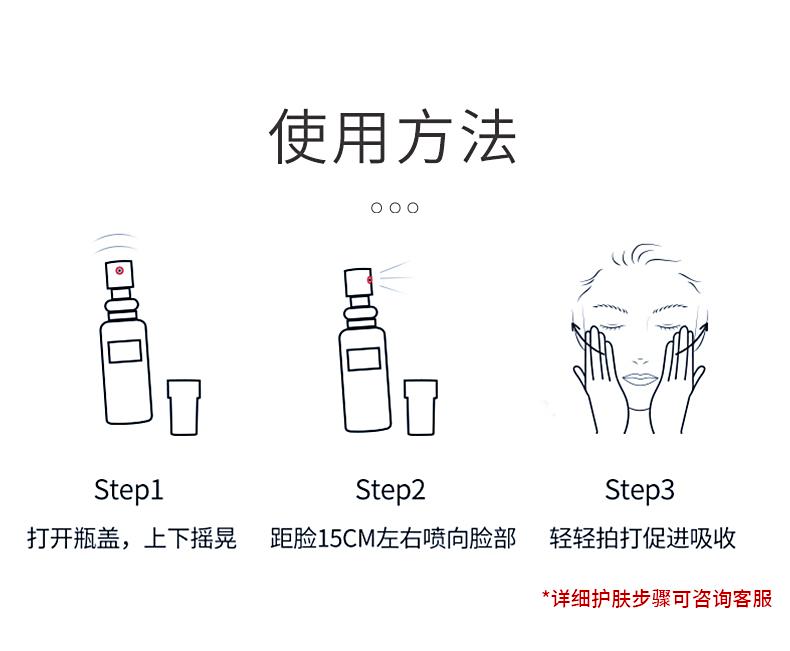 使用方法

Step1
打开瓶盖，上下摇晃

Step2
距脸15CM左右喷向脸部

Step3
轻轻拍打促进吸收

*详细护肤步骤可咨询客服