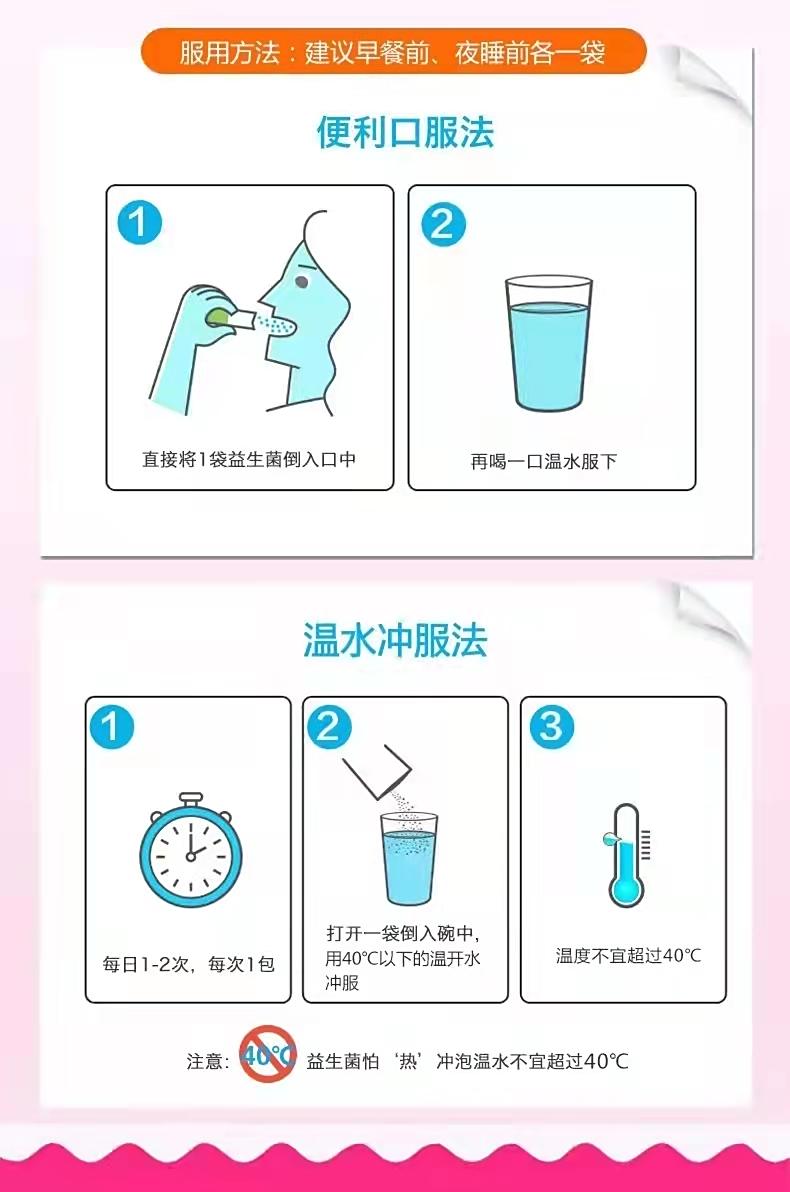 服用方法：建议早餐前、夜睡前各一袋

便利口服法

1

直接将1袋益生菌倒入口中

2

再喝一口温水服下

温水冲服法

1

每日1-2次，每次1包

2

打开一袋倒入碗中，用40℃以下的温开水冲服

3

温度不宜超过40℃

注意：40℃ 益生菌怕‘热’冲泡温水不宜超过40℃