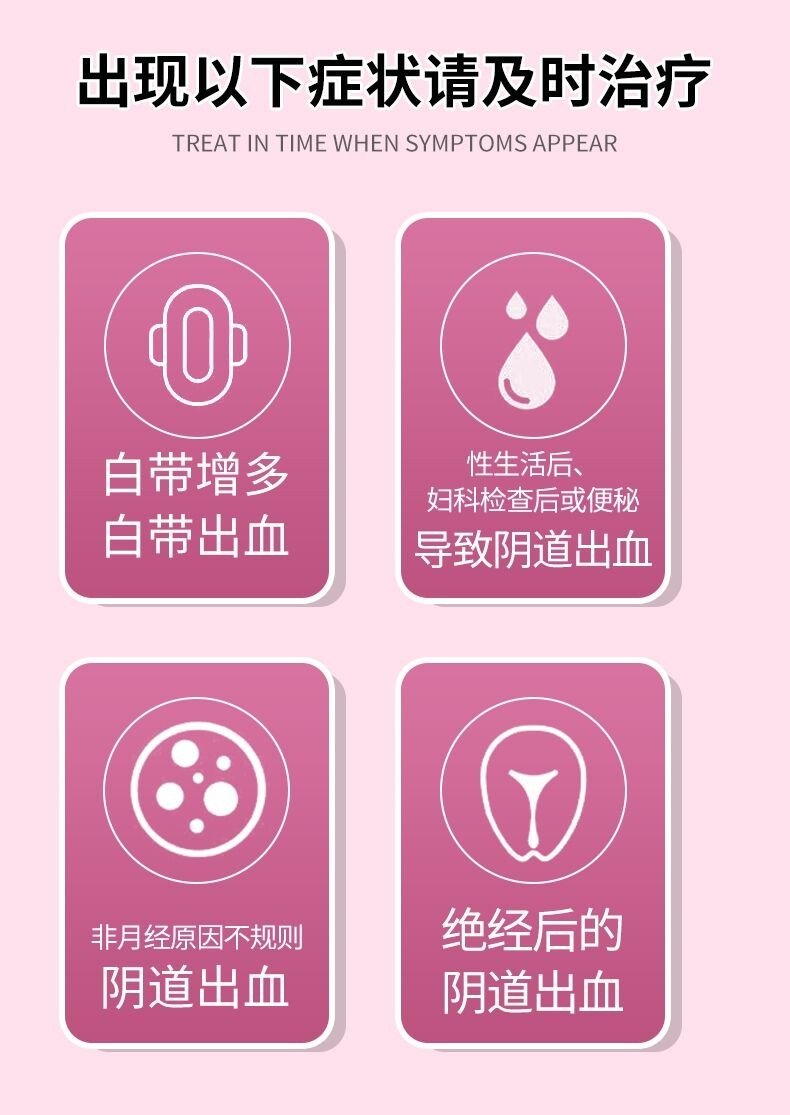 出现以下症状请及时治疗

TREAT IN TIME WHEN SYMPTOMS APPEAR

白带增多
白带出血

性生活后、
妇科检查后或便秘
导致阴道出血

非月经原因不规则
阴道出血

绝经后的
阴道出血