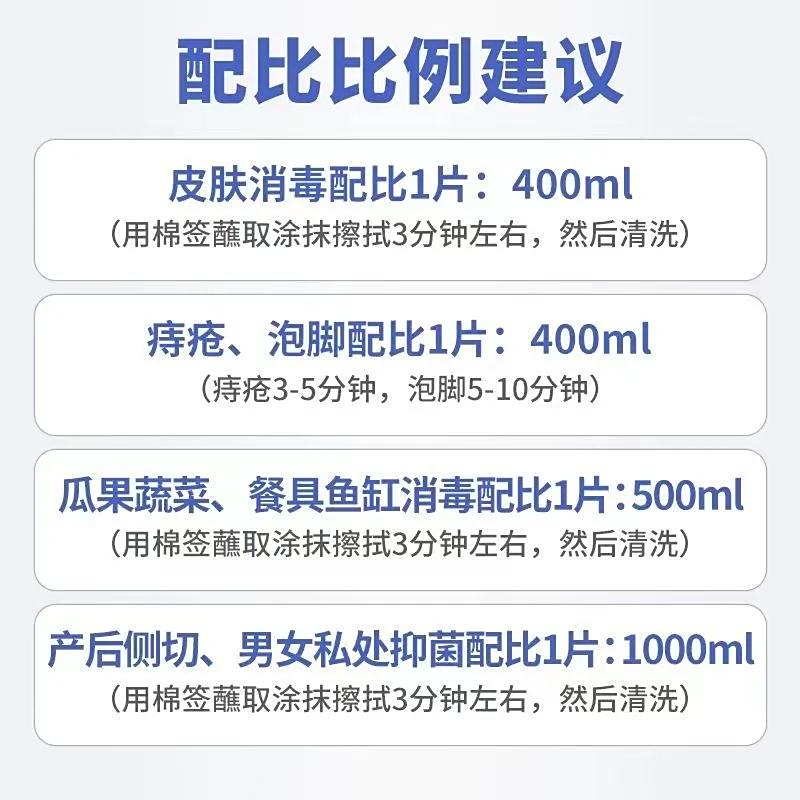 配比比例建议

皮肤消毒配比1片：400ml
（用棉签蘸取涂抹擦拭3分钟左右，然后清洗）

痔疮、泡脚配比1片：400ml
（痔疮3-5分钟，泡脚5-10分钟）

瓜果蔬菜、餐具鱼缸消毒配比1片：500ml
（用棉签蘸取涂抹擦拭3分钟左右，然后清洗）

产后侧切、男女私处抑菌配比1片：1000ml
（用棉签蘸取涂抹擦拭3分钟左右，然后清洗）