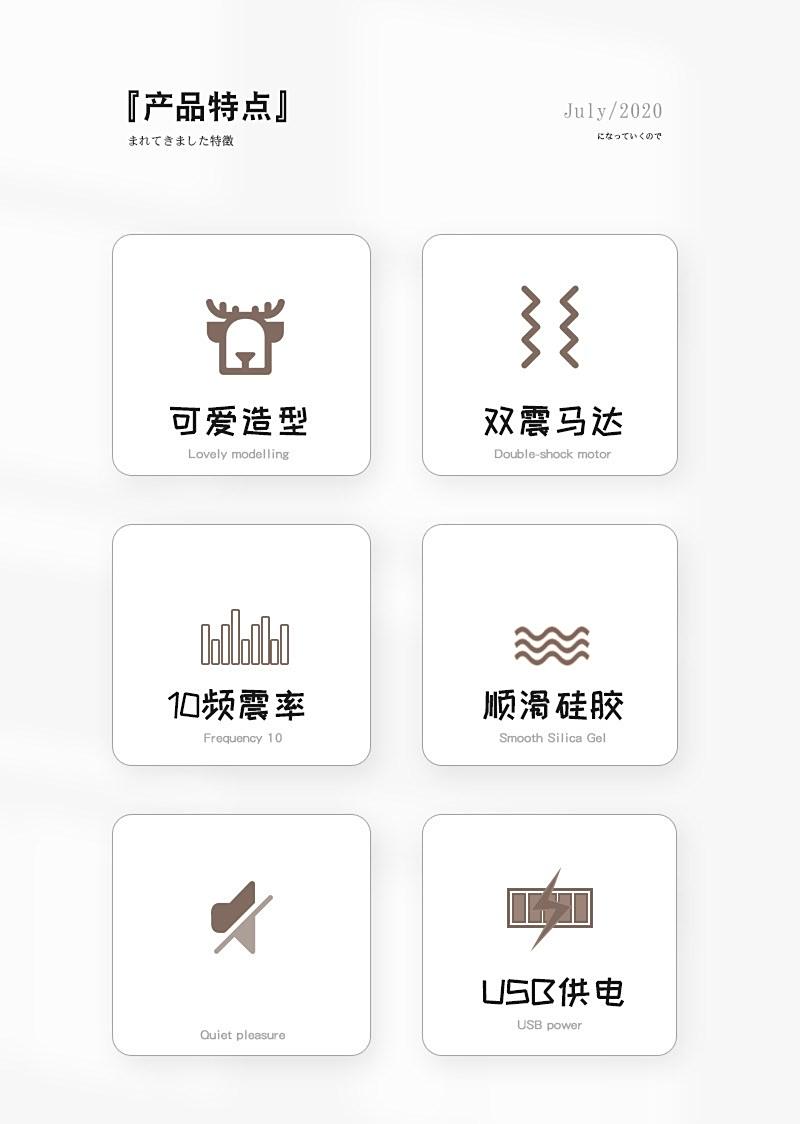 『产品特点』
まれてきました特徴

July/2020
になっていくので

可爱造型
Lovely modelling

双震马达
Double-shock motor

10频震率
Frequency 10

顺滑硅胶
Smooth Silica Gel

Quiet pleasure

USB供电
USB power