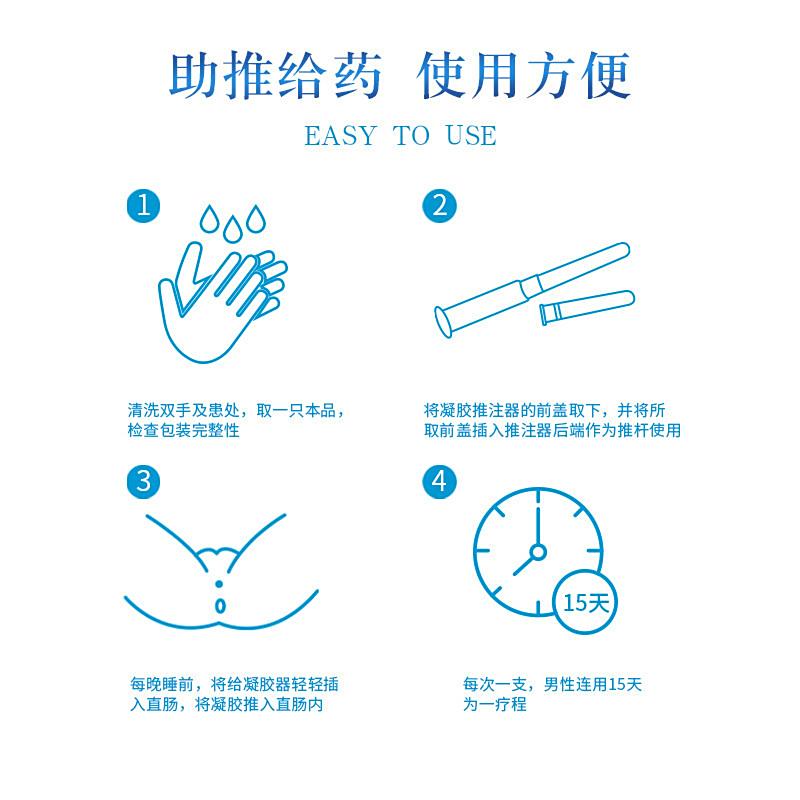 助推给药 使用方便

EASY TO USE

1

清洗双手及患处，取一只本品，检查包装完整性

2

将凝胶推注器的前盖取下，并将所取前盖插入推注器后端作为推杆使用

3

每晚睡前，将给凝胶器轻轻插入直肠，将凝胶推入直肠内

4

15天

每次一支，男性连用15天为一疗程