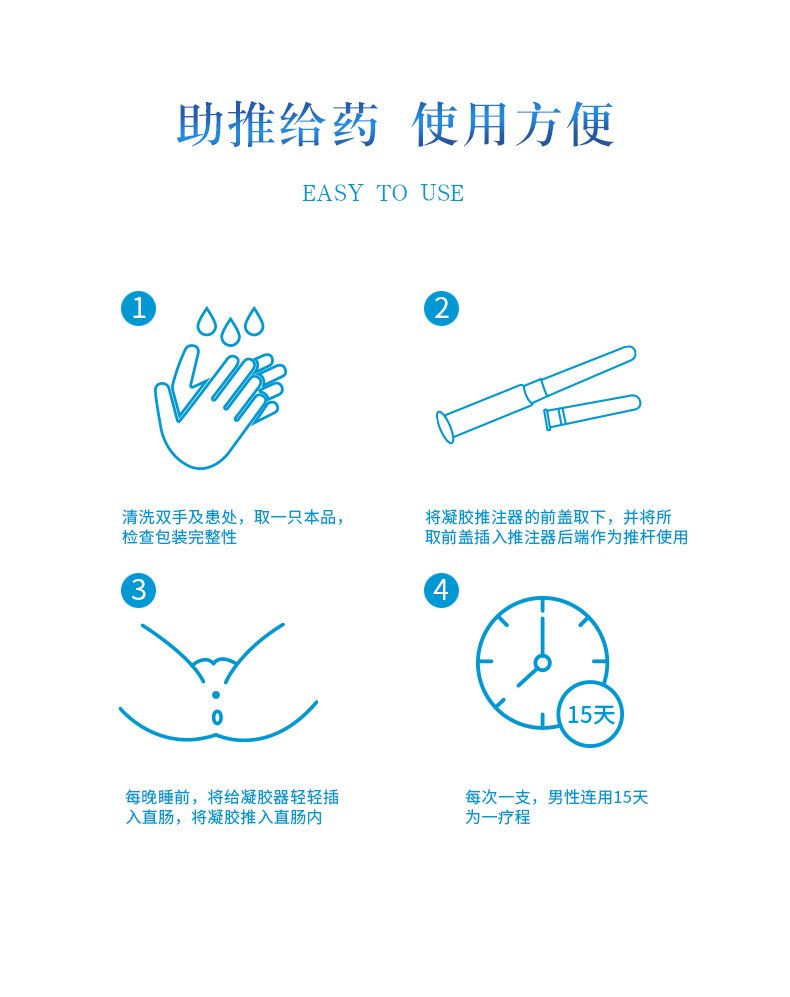 助推给药 使用方便

EASY TO USE

1

清洗双手及患处，取一只本品，检查包装完整性

2

将凝胶推注器的前盖取下，并将所取前盖插入推注器后端作为推杆使用

3

每晚睡前，将给凝胶器轻轻插入直肠，将凝胶推入直肠内

4

15天

每次一支，男性连用15天为一疗程