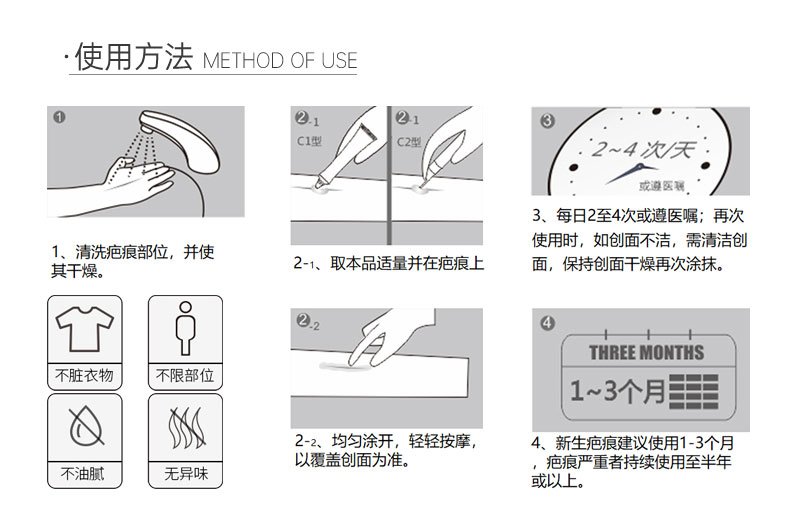 ·使用方法 METHOD OF USE

1

1、清洗疤痕部位，并使其干燥。

不脏衣物

不限部位

不油腻

无异味

2-1
C1型

2-1
C2型

2-1、取本品适量并在疤痕上

2-2

2-2、均匀涂开，轻轻按摩，以覆盖创面为准。

3

2~4次/天

或遵医嘱

3、每日2至4次或遵医嘱；再次使用时，如创面不洁，需清洁创面，保持创面干燥再次涂抹。

4

THREE MONTHS

1~3个月

4、新生疤痕建议使用1-3个月，疤痕严重者持续使用至半年或以上。