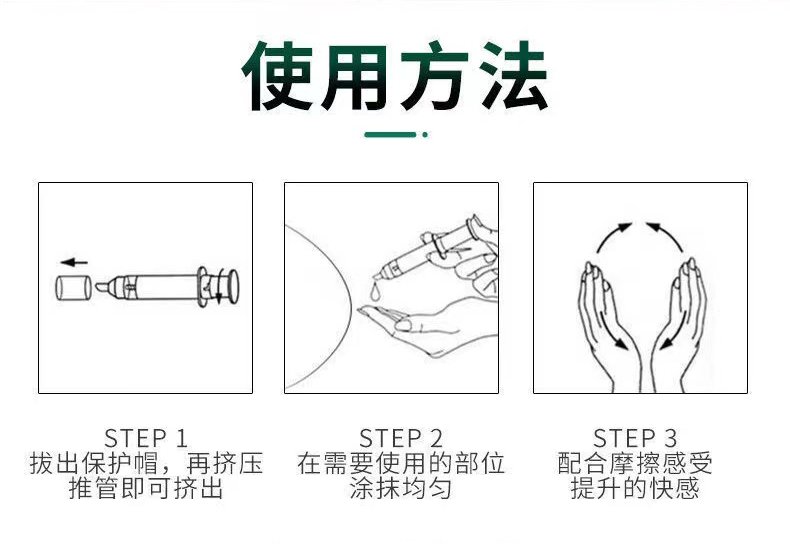 使用方法

STEP 1
拔出保护帽，再挤压推管即可挤出

STEP 2
在需要使用的部位涂抹均匀

STEP 3
配合摩擦感受提升的快感