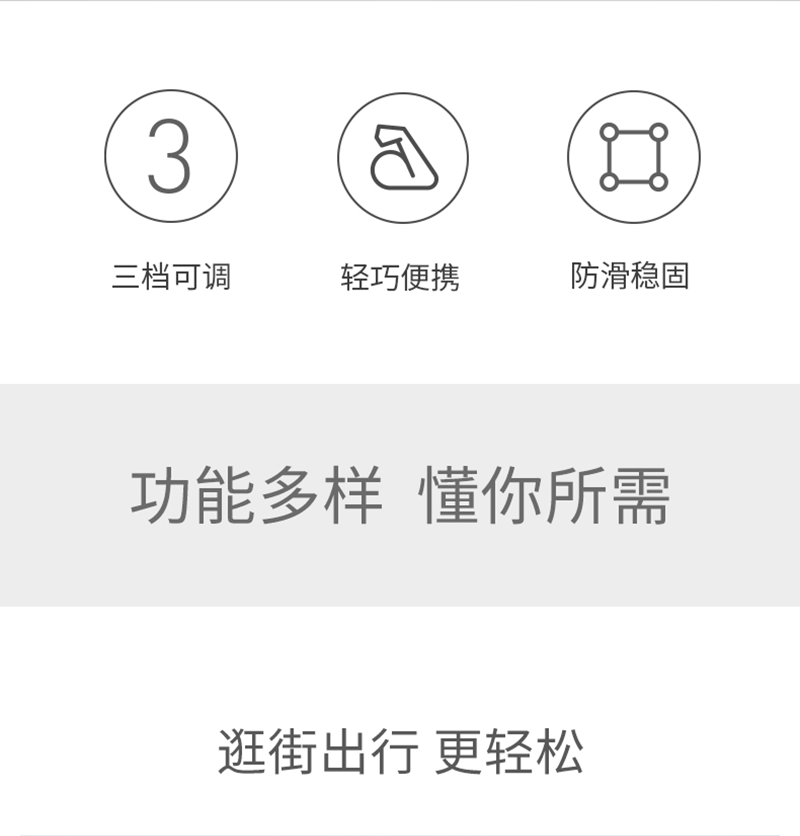 3

三档可调

轻巧便携

防滑稳固

功能多样 懂你所需

逛街出行 更轻松