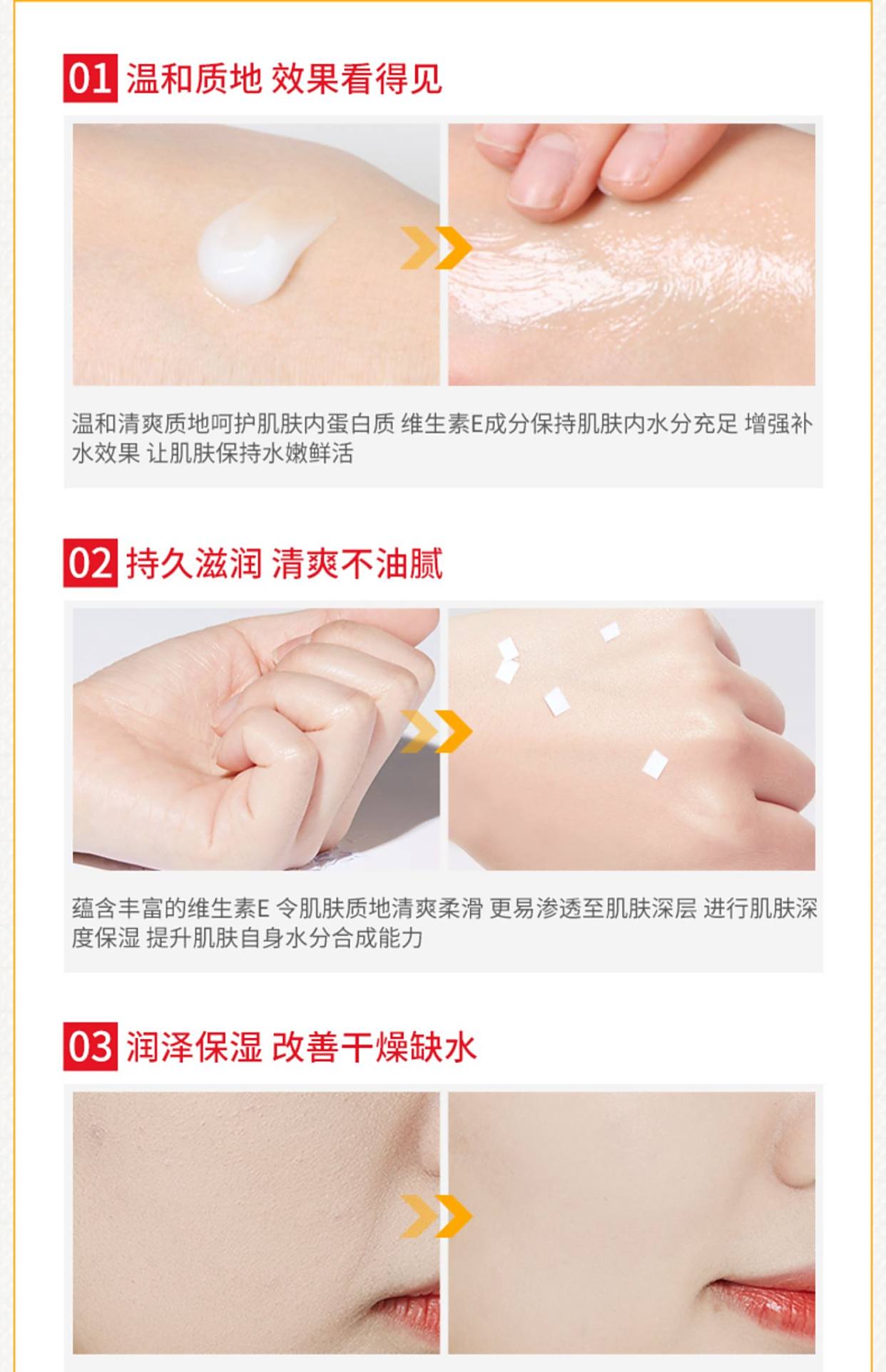 01 温和质地 效果看得见

温和清爽质地呵护肌肤内蛋白质 维生素E成分保持肌肤内水分充足 增强补水效果 让肌肤保持水嫩鲜活

02 持久滋润 清爽不油腻

蕴含丰富的维生素E 令肌肤质地清爽柔滑 更易渗透至肌肤深层 进行肌肤深度保湿 提升肌肤自身水分合成能力

03 润泽保湿 改善干燥缺水