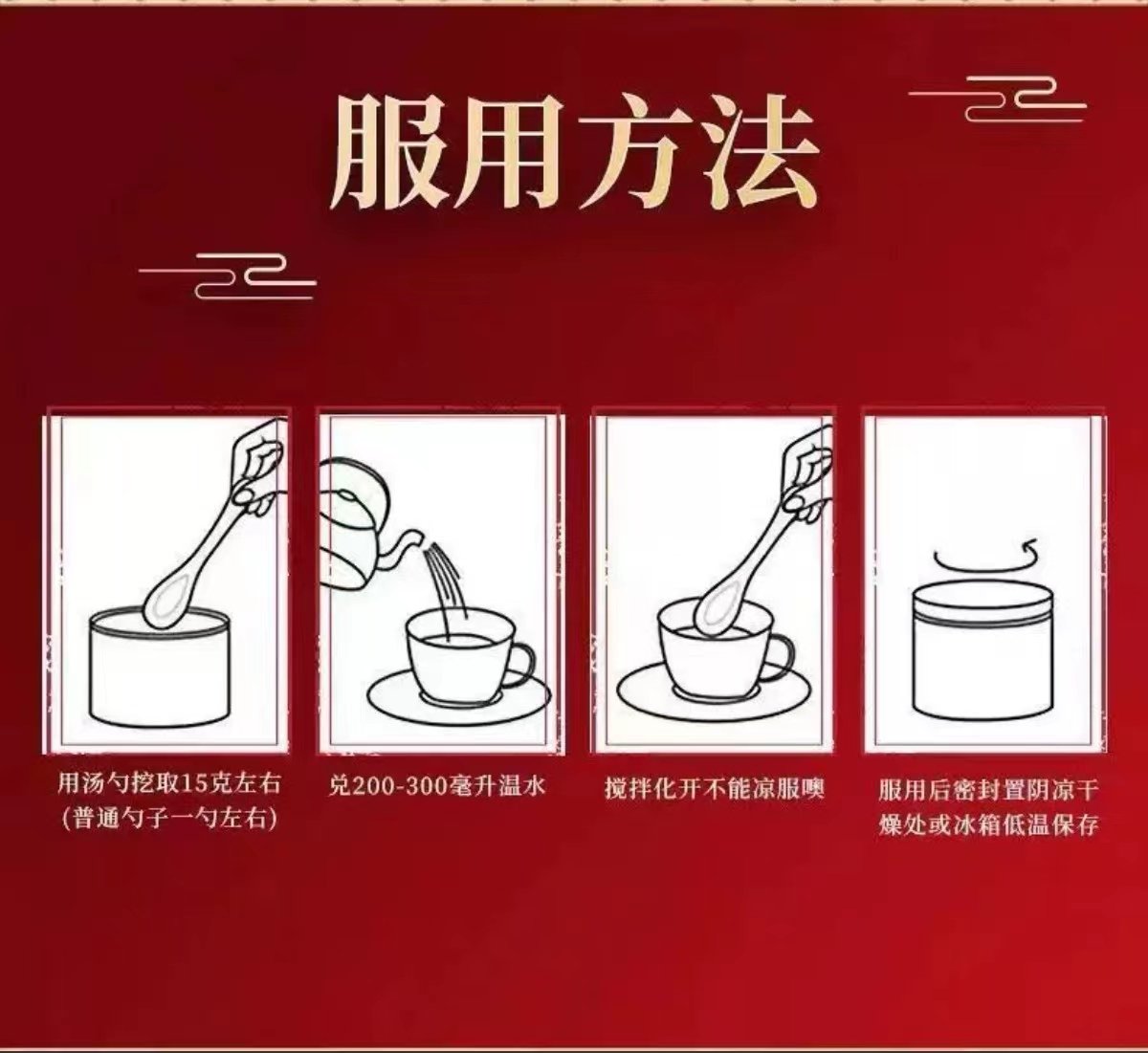 服用方法

用汤勺挖取15克左右
(普通勺子一勺左右)

兑200-300毫升温水

搅拌化开不能凉服噢

服用后密封置阴凉干燥处或冰箱低温保存