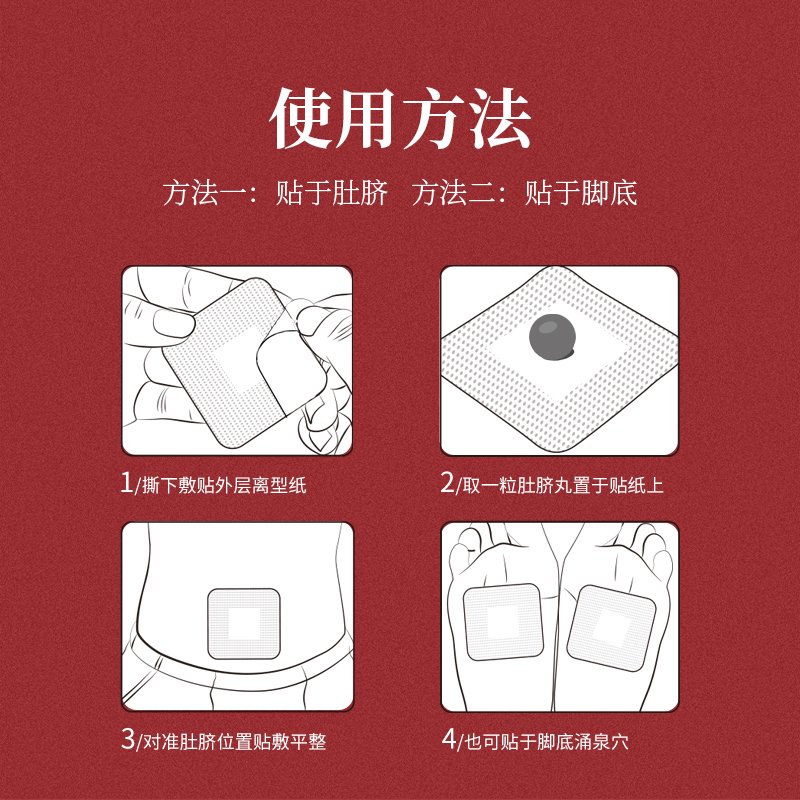 使用方法

方法一：贴于肚脐　方法二：贴于脚底

1/撕下敷贴外层离型纸

2/取一粒肚脐丸置于贴纸上

3/对准肚脐位置贴敷平整

4/也可贴于脚底涌泉穴