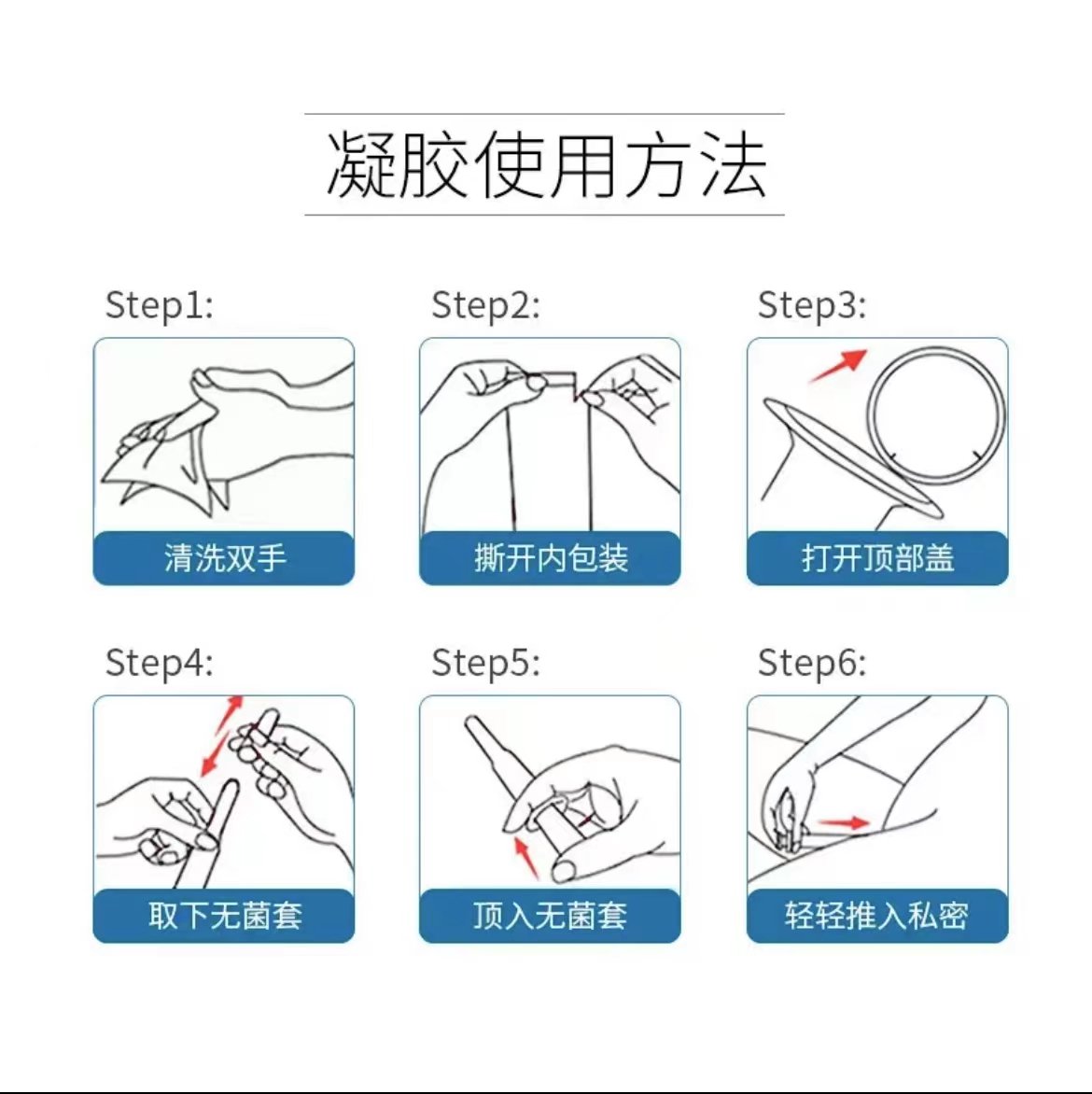 凝胶使用方法

Step1:
清洗双手

Step2:
撕开内包装

Step3:
打开顶部盖

Step4:
取下无菌套

Step5:
顶入无菌套

Step6:
轻轻推入私密