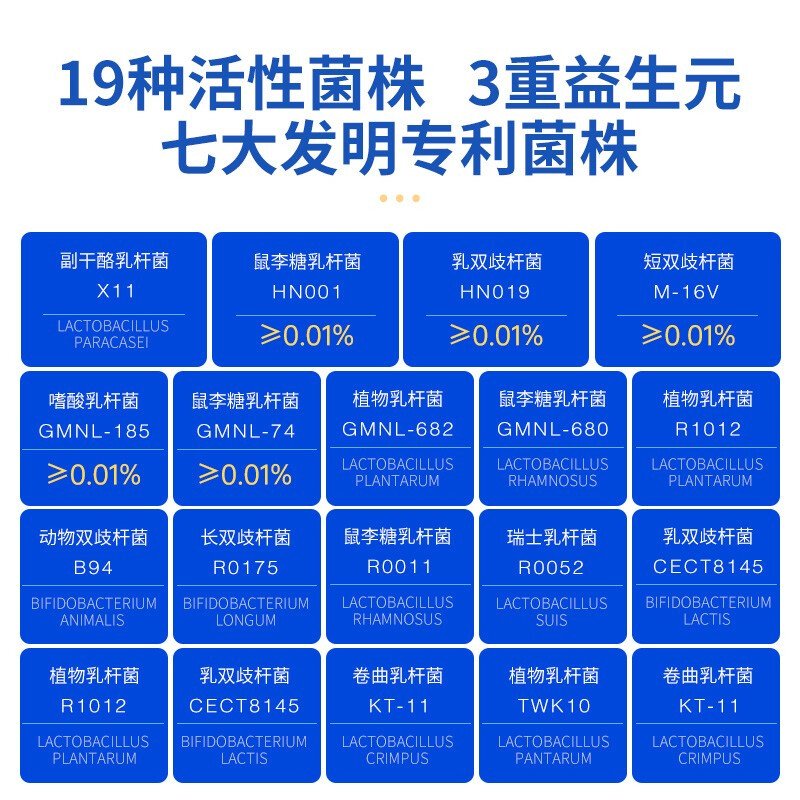 19种活性菌株 3重益生元
七大发明专利菌株

副干酪乳杆菌
X11
LACTOBACILLUS
PARACASEI

鼠李糖乳杆菌
HN001
≥0.01%

乳双歧杆菌
HN019
≥0.01%

短双歧杆菌
M-16V
≥0.01%

嗜酸乳杆菌
GMNL-185
≥0.01%

鼠李糖乳杆菌
GMNL-74
≥0.01%

植物乳杆菌
GMNL-682
LACTOBACILLUS
PLANTARUM

鼠李糖乳杆菌
GMNL-680
LACTOBACILLUS
RHAMNOSUS

植物乳杆菌
R1012
LACTOBACILLUS
PLANTARUM

动物双歧杆菌
B94
BIFIDOBACTERIUM
ANIMALIS

长双歧杆菌
R0175
BIFIDOBACTERIUM
LONGUM

鼠李糖乳杆菌
R0011
LACTOBACILLUS
RHAMNOSUS

瑞士乳杆菌
R0052
LACTOBACILLUS
SUIS

乳双歧杆菌
CECT8145
BIFIDOBACTERIUM
LACTIS

植物乳杆菌
R1012
LACTOBACILLUS
PLANTARUM

乳双歧杆菌
CECT8145
BIFIDOBACTERIUM
LACTIS

卷曲乳杆菌
KT-11
LACTOBACILLUS
CRIMPUS

植物乳杆菌
TWK10
LACTOBACILLUS
PANTARUM

卷曲乳杆菌
KT-11
LACTOBACILLUS
CRIMPUS