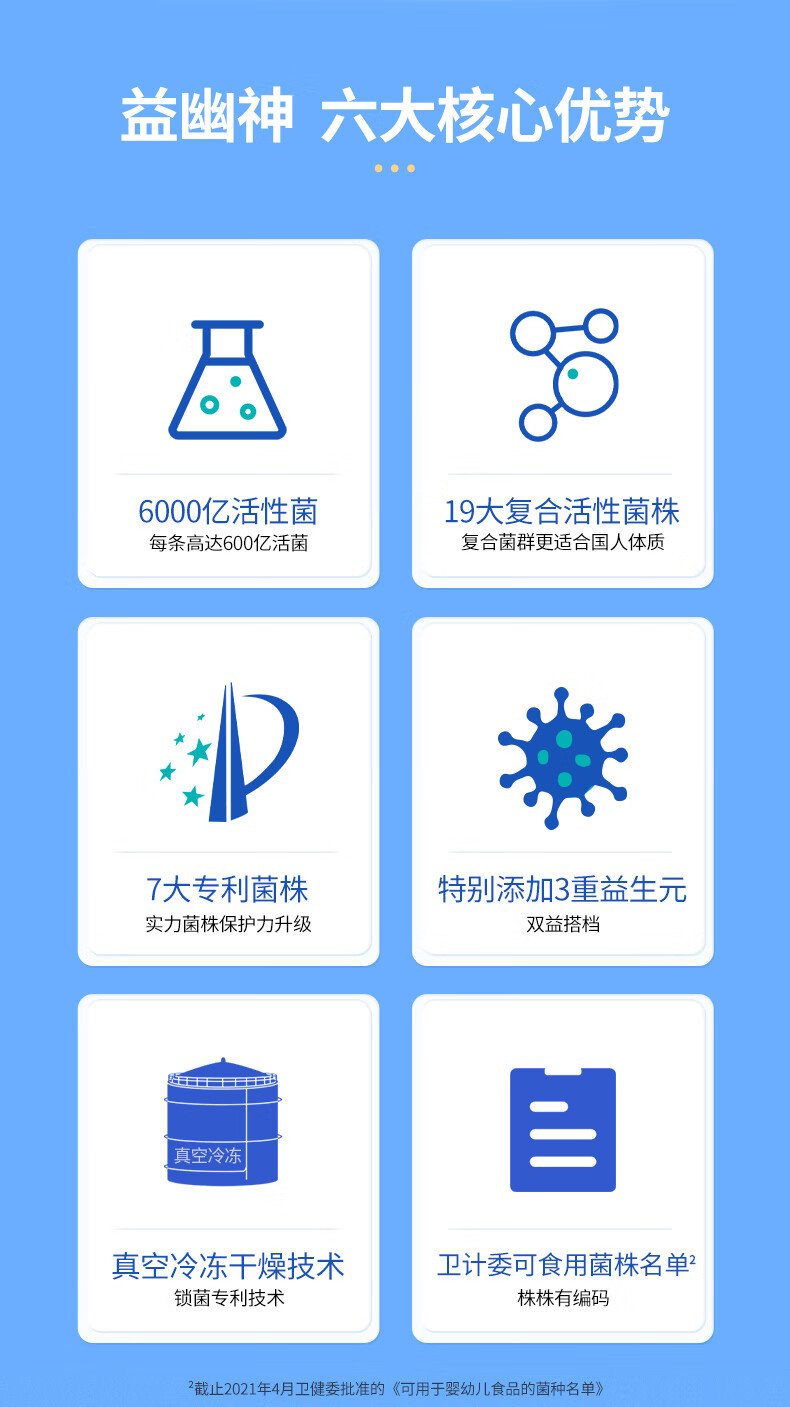 益幽神 六大核心优势

6000亿活性菌
每条高达600亿活菌

19大复合活性菌株
复合菌群更适合国人体质

7大专利菌株
实力菌株保护力升级

特别添加3重益生元
双益搭档

真空冷冻

真空冷冻干燥技术
锁菌专利技术

卫计委可食用菌株名单$^{2}$
株株有编码

$^{2}$截止2021年4月卫健委批准的《可用于婴幼儿食品的菌种名单》