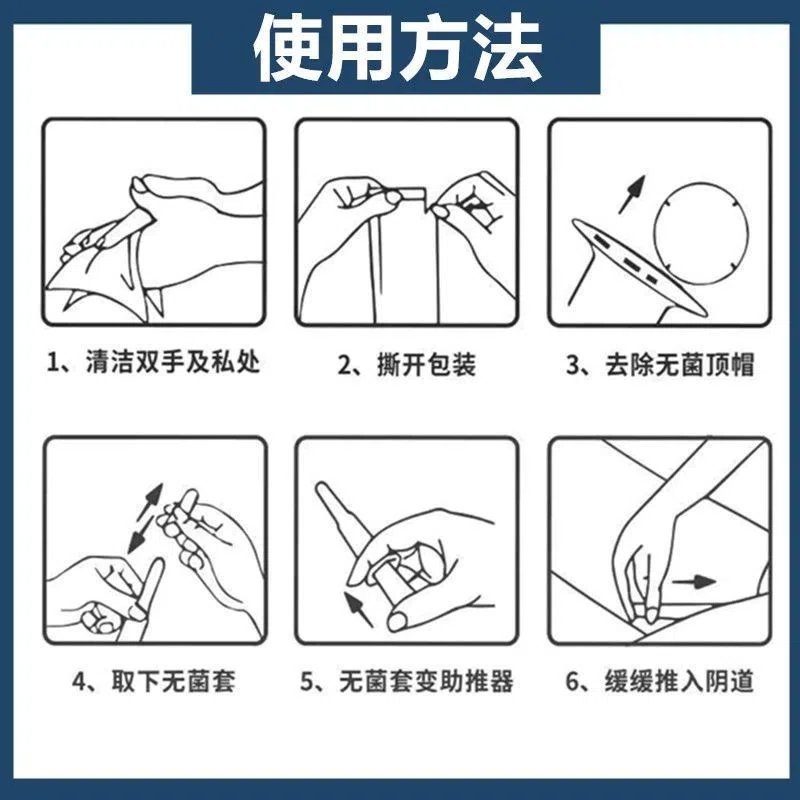 使用方法

1、清洁双手及私处

2、撕开包装

3、去除无菌顶帽

4、取下无菌套

5、无菌套变助推器

6、缓缓推入阴道