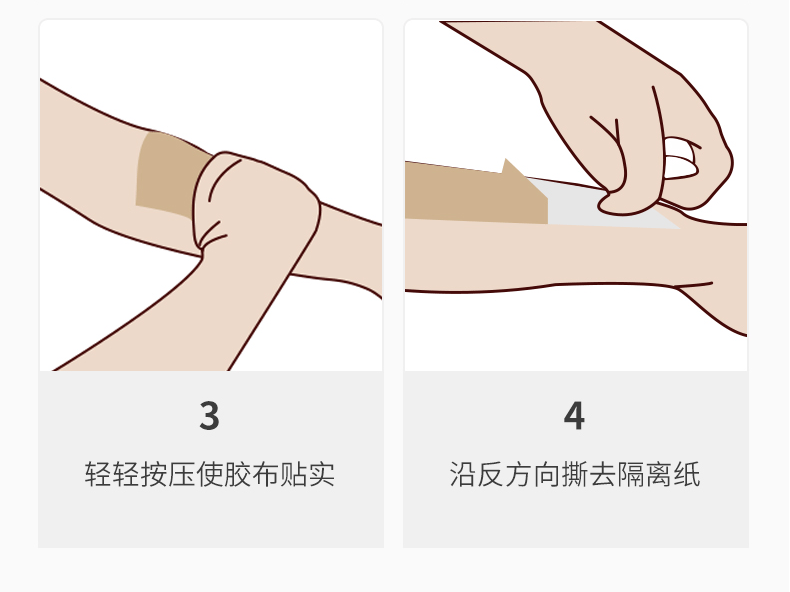 3

轻轻按压使胶布贴实

4

沿反方向撕去隔离纸