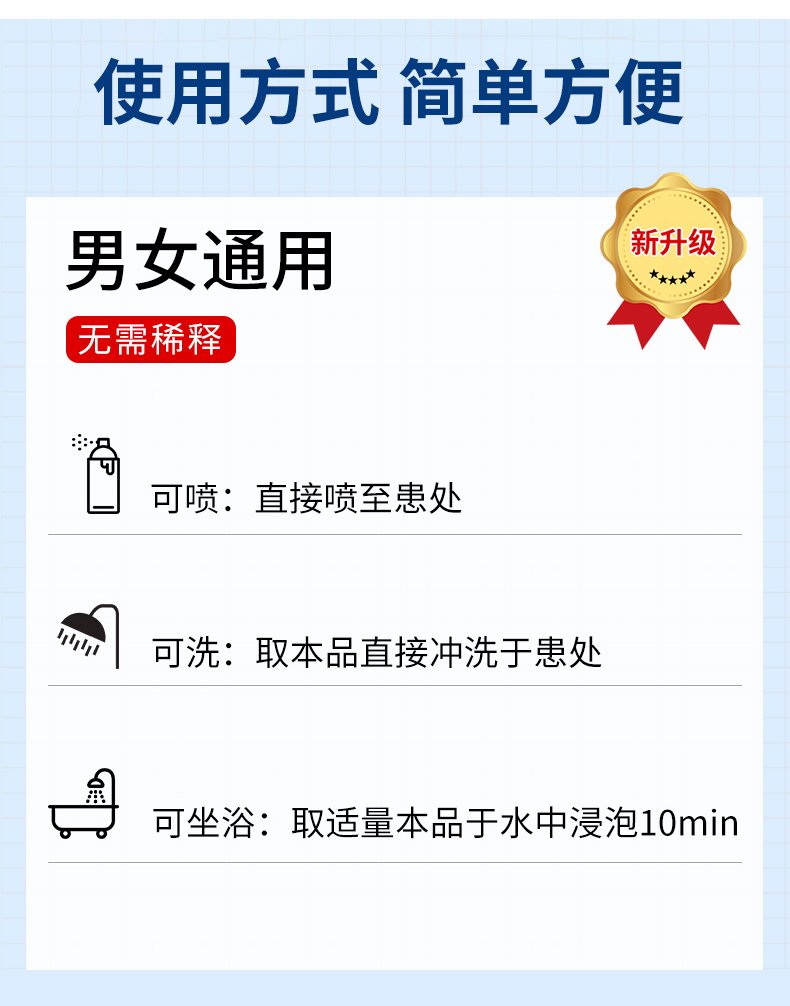 使用方式 简单方便

男女通用

新升级

无需稀释

可喷：直接喷至患处

可洗：取本品直接冲洗于患处

可坐浴：取适量本品于水中浸泡10min