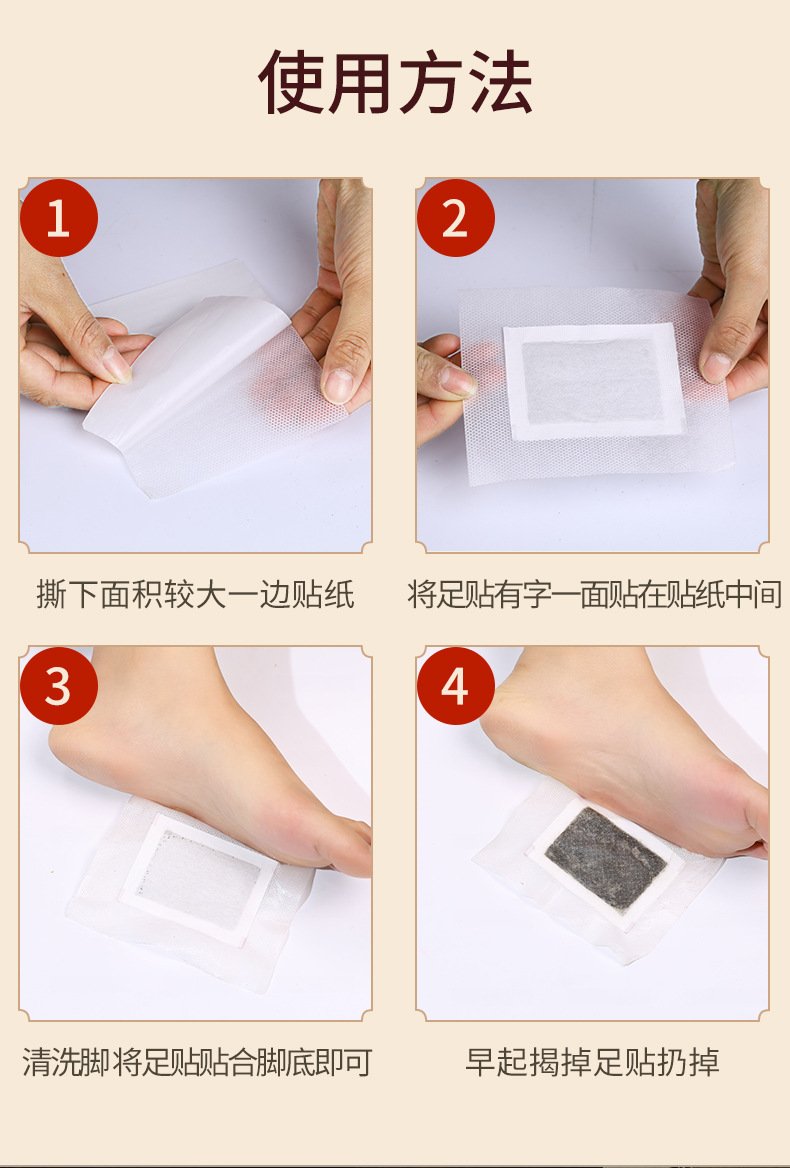 使用方法

1

撕下面积较大一边贴纸

2

将足贴有字一面贴在贴纸中间

3

清洗脚将足贴贴合脚底即可

4

早起揭掉足贴扔掉