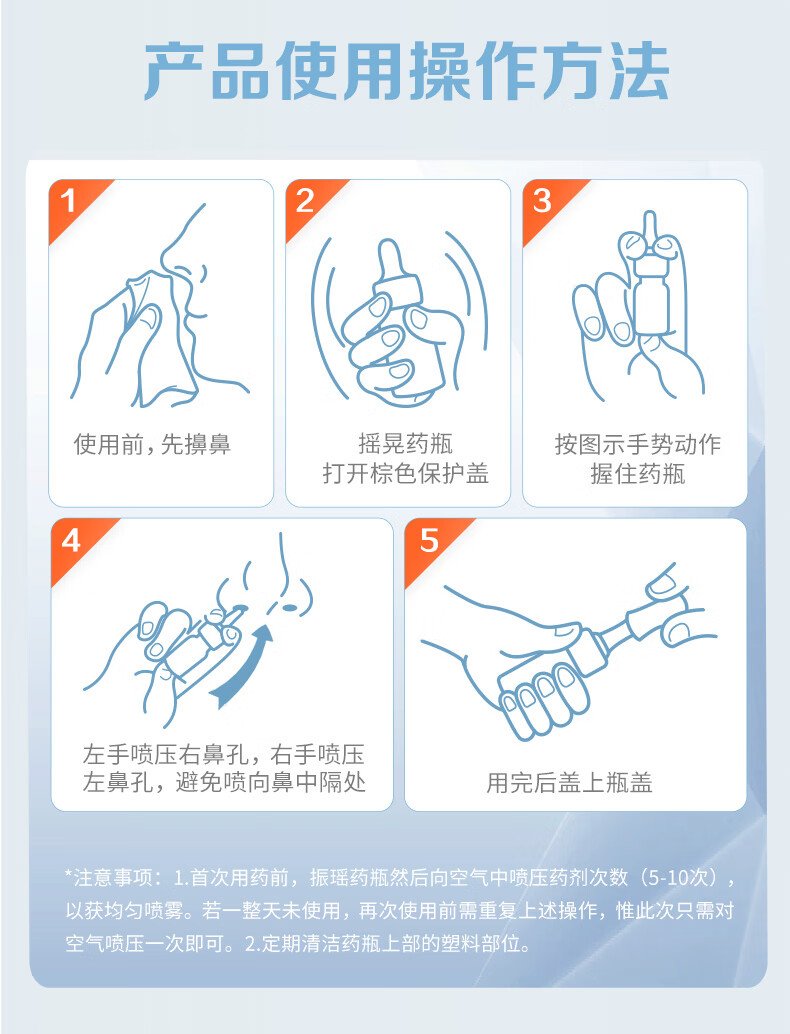 产品使用操作方法

1
使用前，先擤鼻

2
摇晃药瓶
打开棕色保护盖

3
按图示手势动作
握住药瓶

4
左手喷压右鼻孔，右手喷压左鼻孔，避免喷向鼻中隔处

5
用完后盖上瓶盖

*注意事项：1.首次用药前，振摇药瓶然后向空气中喷压药剂次数（5-10次），以获均匀喷雾。若一整天未使用，再次使用前需重复上述操作，惟此次只需对空气喷压一次即可。2.定期清洁药瓶上部的塑料部位。