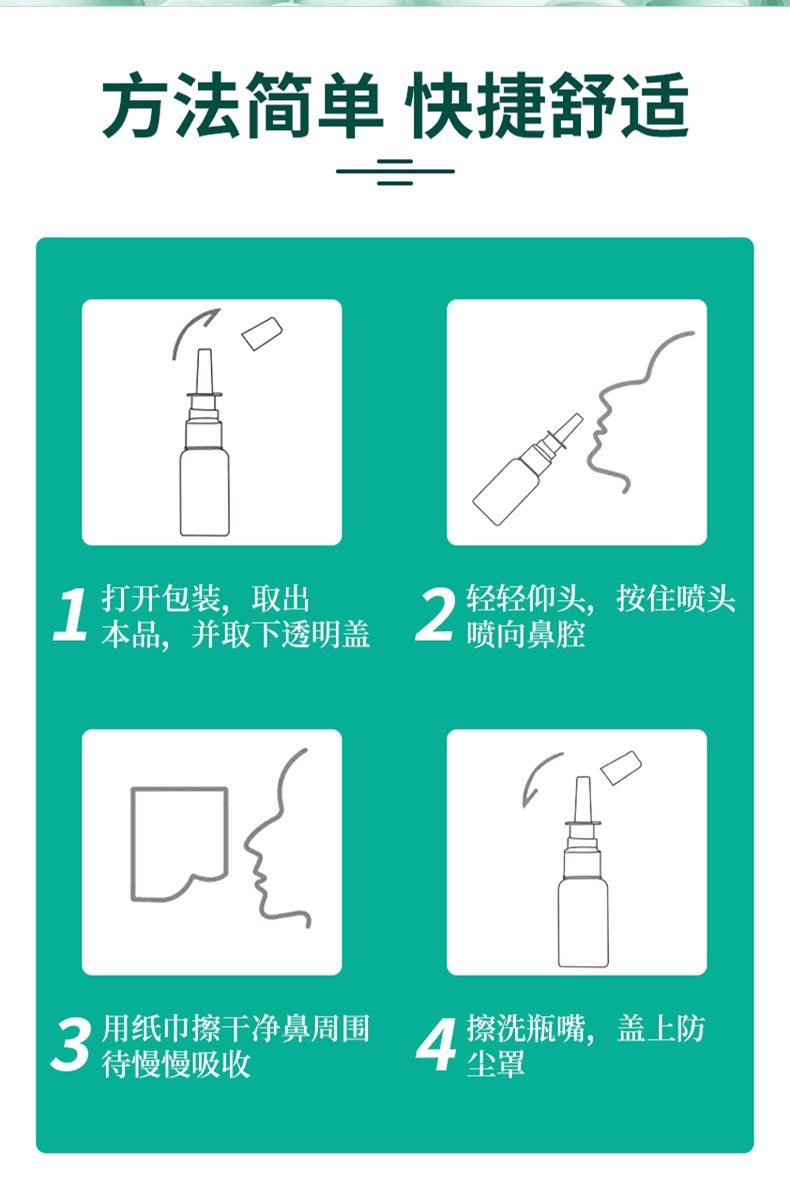 方法简单 快捷舒适

1 打开包装，取出本品，并取下透明盖

2 轻轻仰头，按住喷头喷向鼻腔

3 用纸巾擦干净鼻周围待慢慢吸收

4 擦洗瓶嘴，盖上防尘罩