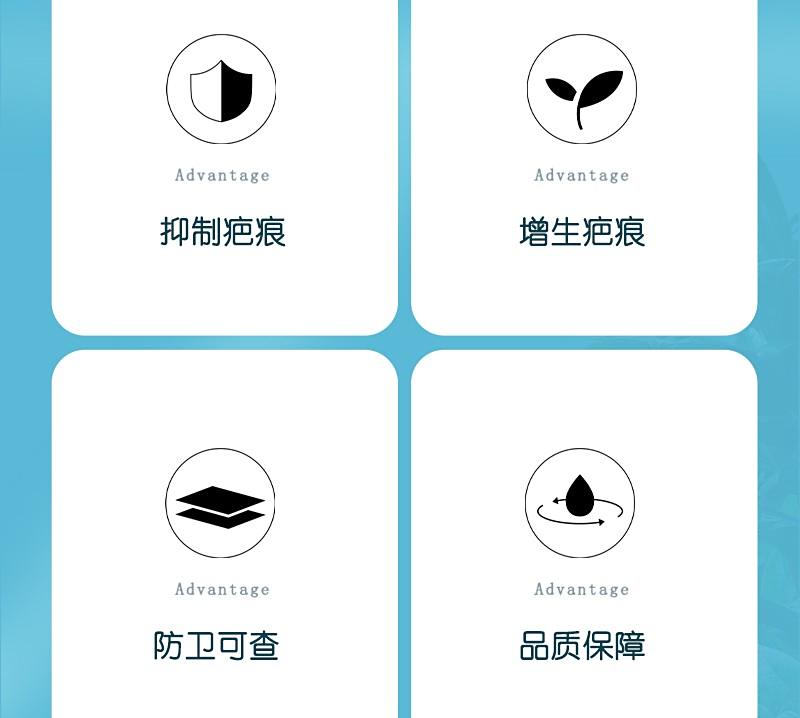 Advantage

抑制疤痕

Advantage

增生疤痕

Advantage

防卫可查

Advantage

品质保障