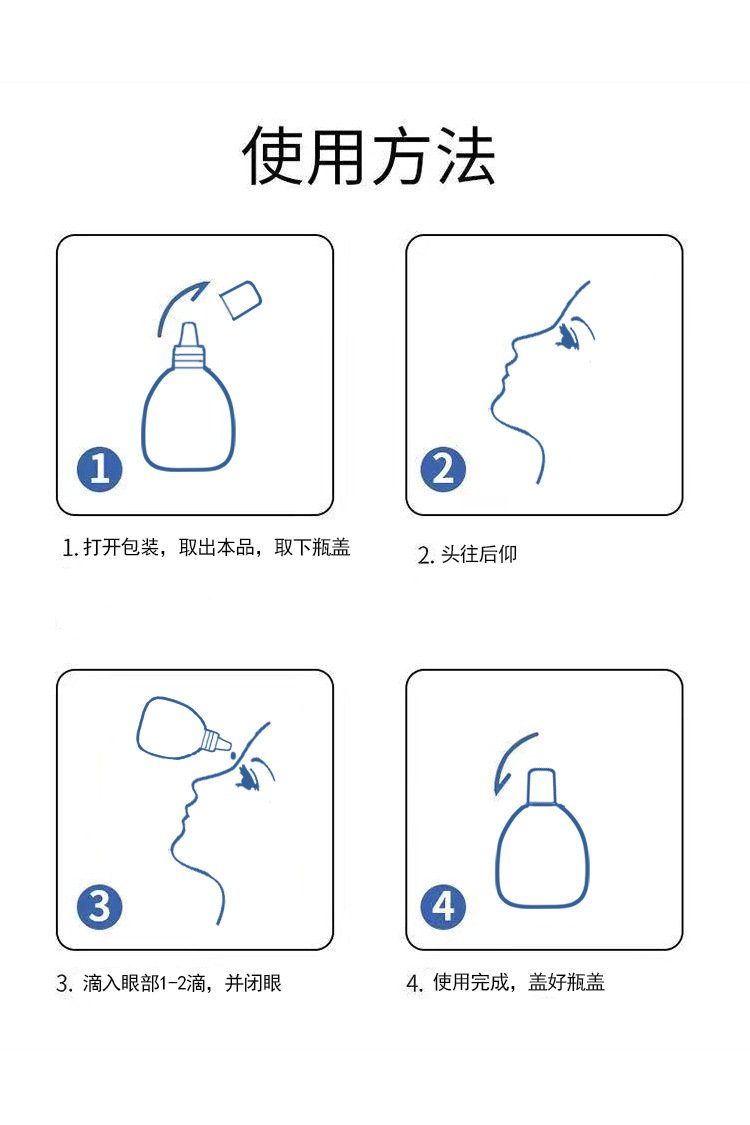 使用方法

1

1. 打开包装，取出本品，取下瓶盖

2

2. 头往后仰

3

3. 滴入眼部1-2滴，并闭眼

4

4. 使用完成，盖好瓶盖