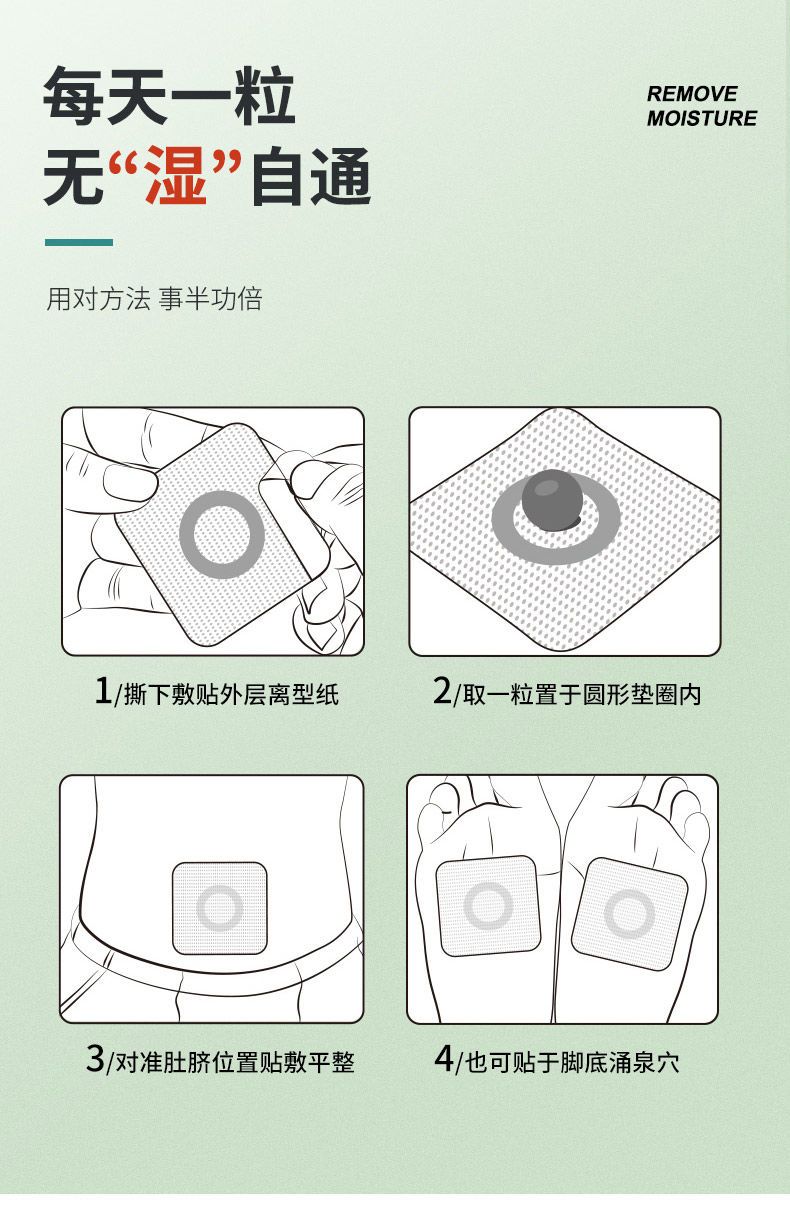 每天一粒
无“湿”自通

REMOVE MOISTURE

用对方法 事半功倍

1/撕下敷贴外层离型纸

2/取一粒置于圆形垫圈内

3/对准肚脐位置贴敷平整

4/也可贴于脚底涌泉穴