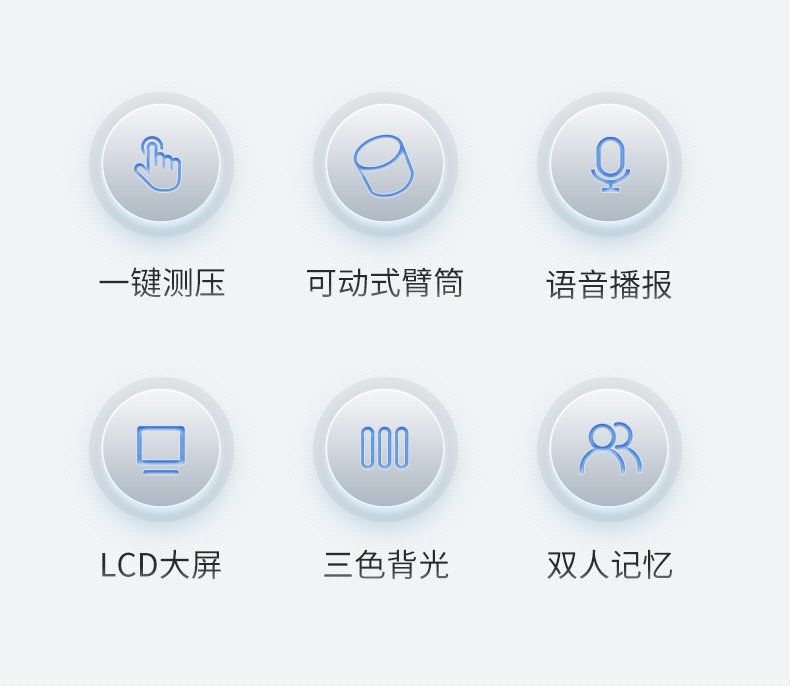 一键测压

可动式臂筒

语音播报

LCD大屏

三色背光

双人记忆