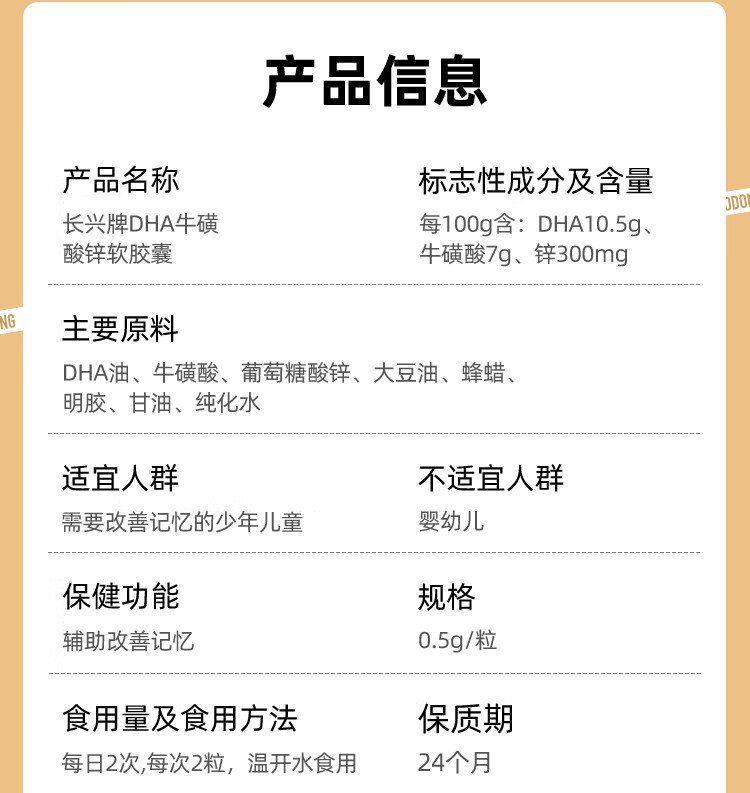 产品信息

产品名称

长兴牌DHA牛磺酸锌软胶囊

标志性成分及含量

每100g含：DHA10.5g、牛磺酸7g、锌300mg

主要原料

DHA油、牛磺酸、葡萄糖酸锌、大豆油、蜂蜡、明胶、甘油、纯化水

适宜人群

需要改善记忆的少年儿童

不适宜人群

婴幼儿

保健功能

辅助改善记忆

规格

0.5g/粒

食用量及食用方法

每日2次,每次2粒，温开水食用

保质期

24个月